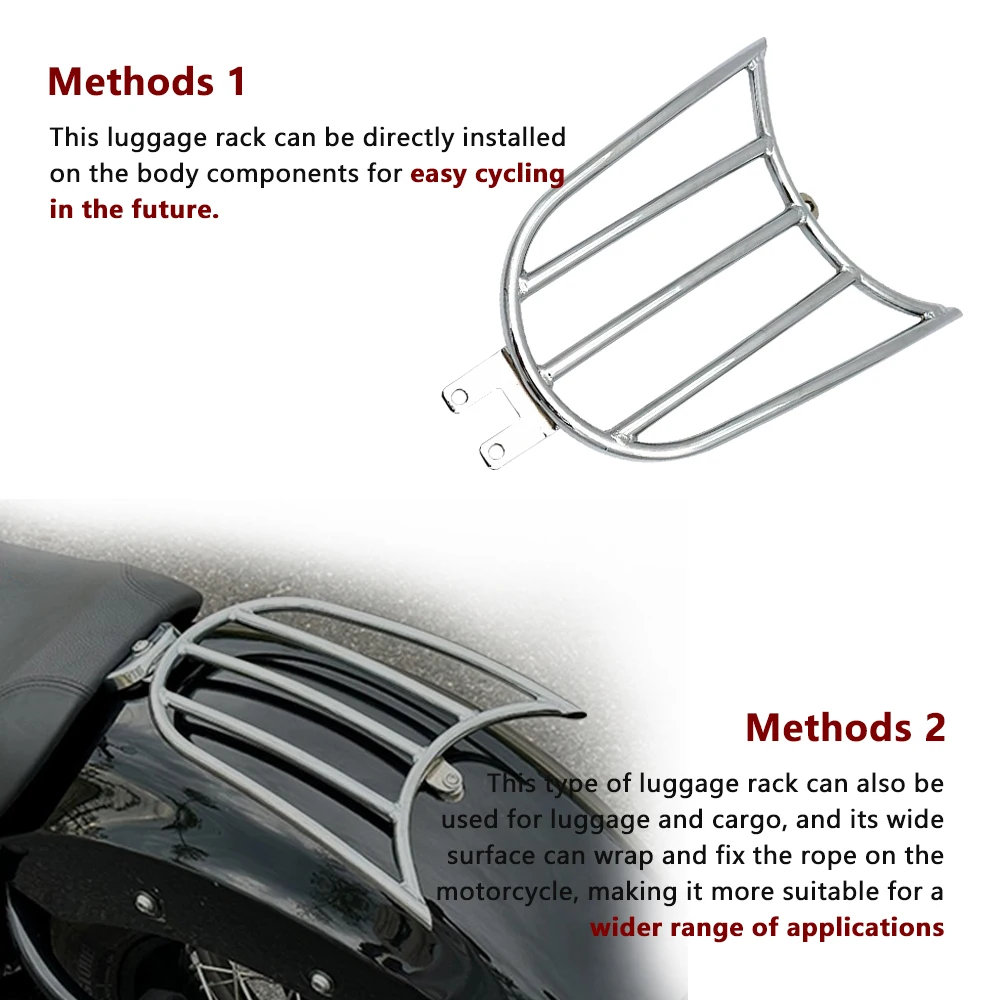 Methods 1

This luggage rack can be directly installed on the body components for easy cycling in the future.

Methods 2

This type of luggage rack can also be used for luggage and cargo, and its wide surface can wrap and fix the rope on the motorcycle, making it more suitable for a wider range of applications