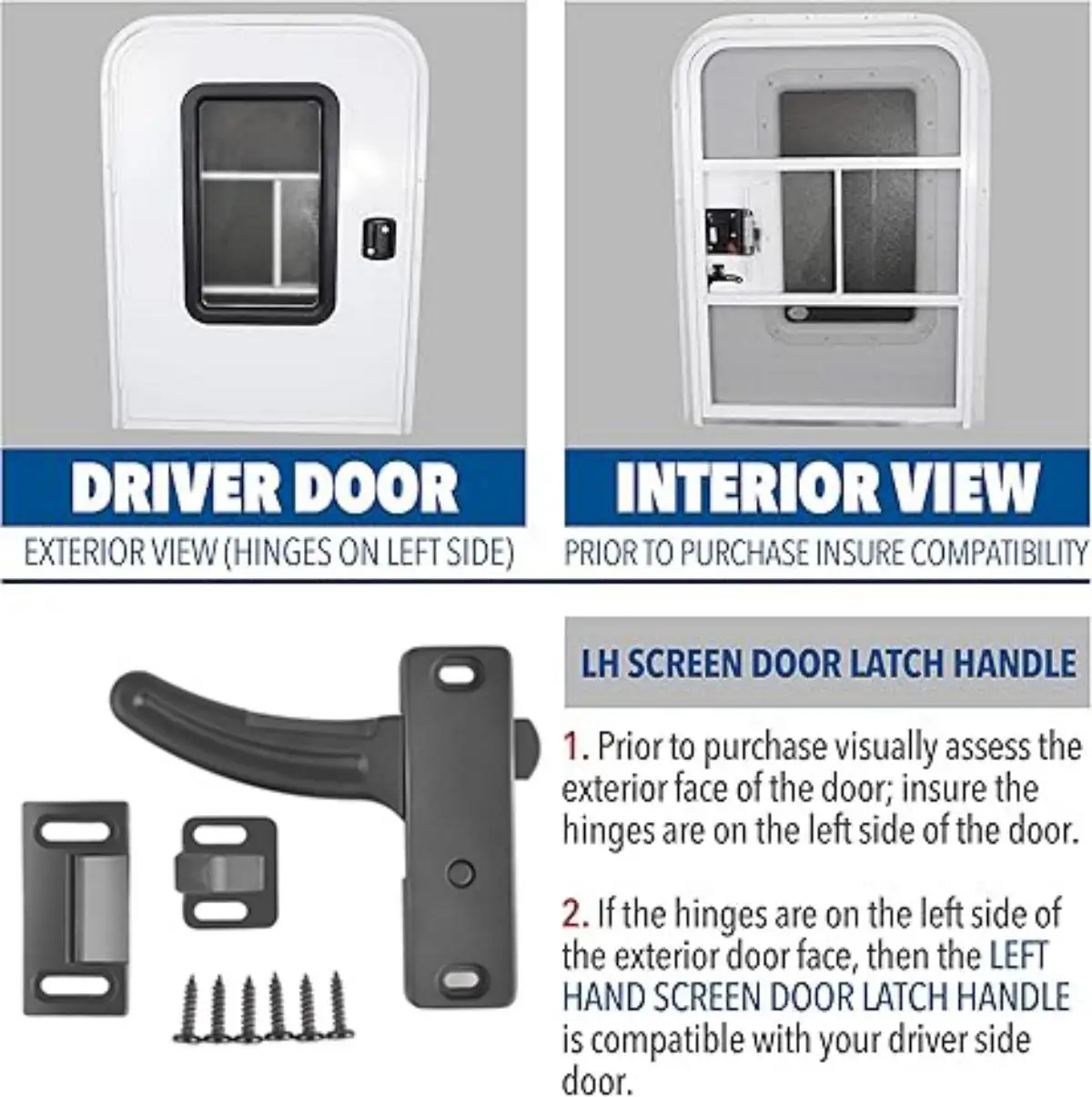 DRIVER DOOR
EXTERIOR VIEW (HINGES ON LEFT SIDE)

INTERIOR VIEW
PRIOR TO PURCHASE INSURE COMPATIBILITY

LH SCREEN DOOR LATCH HANDLE

1. Prior to purchase visually assess the exterior face of the door; insure the hinges are on the left side of the door.

2. If the hinges are on the left side of the exterior door face, then the LEFT HAND SCREEN DOOR LATCH HANDLE is compatible with your driver side door.