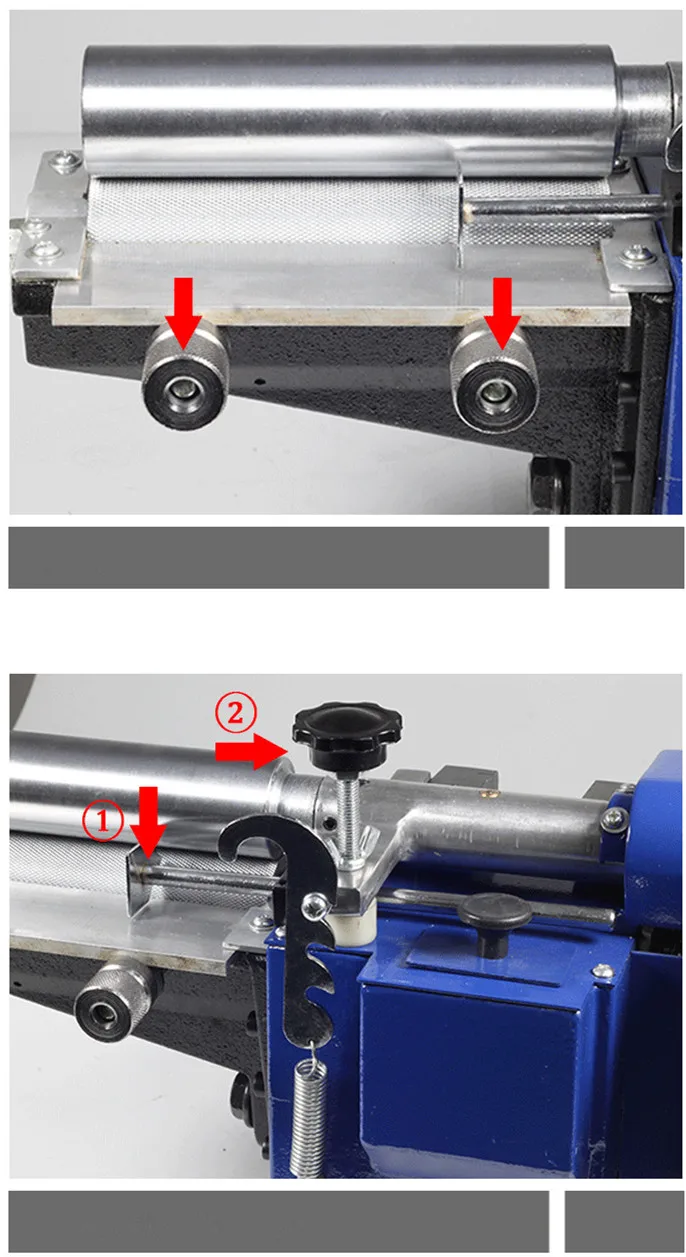 ②

①