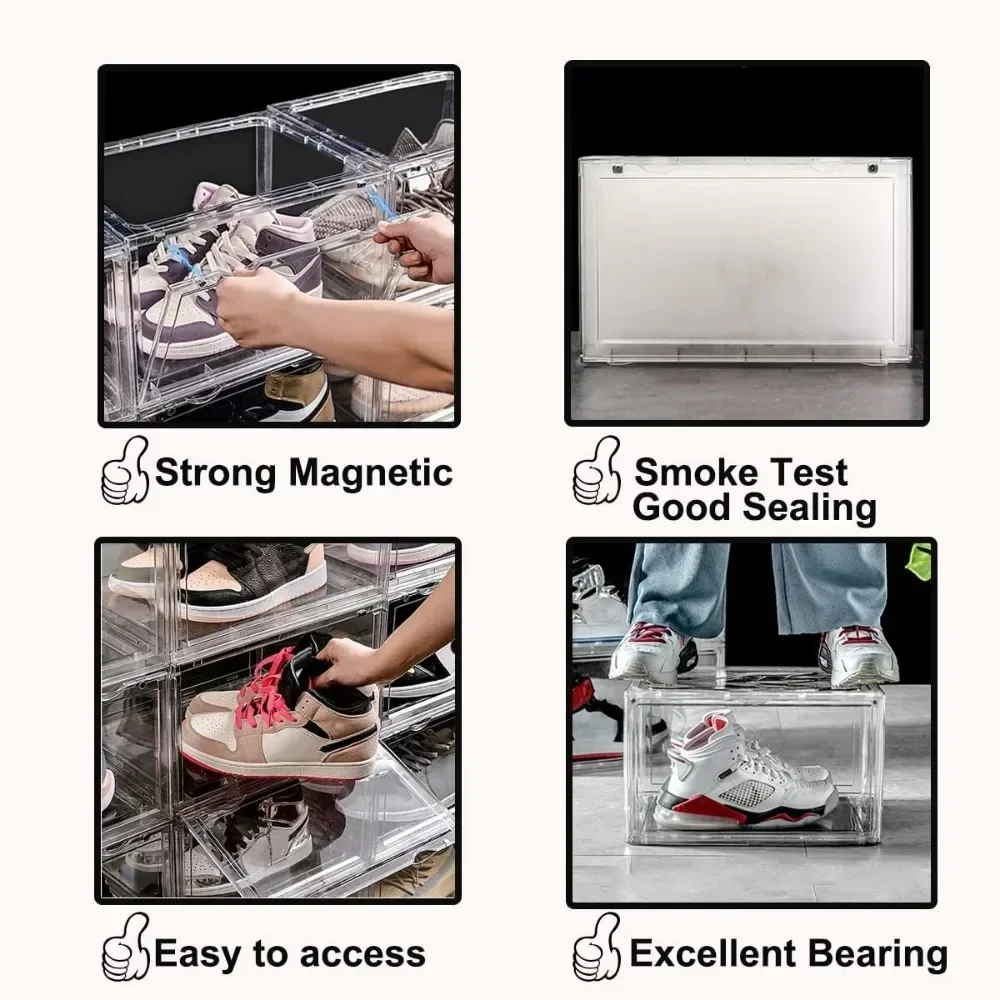 Strong Magnetic

Smoke Test
Good Sealing

Easy to access

Excellent Bearing