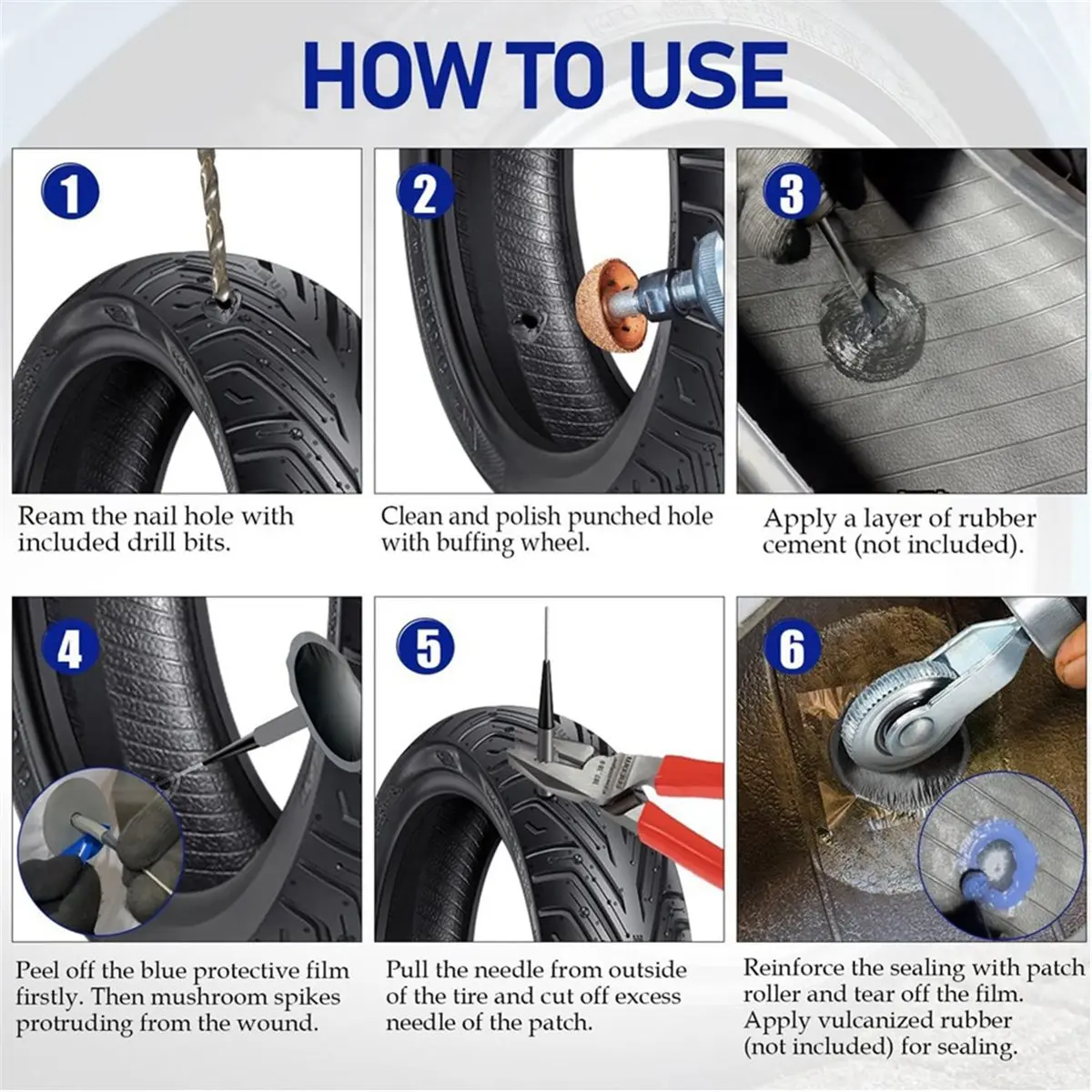 HOW TO USE

1

Ream the nail hole with included drill bits.

2

Clean and polish punched hole with buffing wheel.

3

Apply a layer of rubber cement (not included).

4

Peel off the blue protective film firstly. Then mushroom spikes protruding from the wound.

5

Pull the needle from outside of the tire and cut off excess needle of the patch.

6

Reinforce the sealing with patch roller and tear off the film. Apply vulcanized rubber (not included) for sealing.