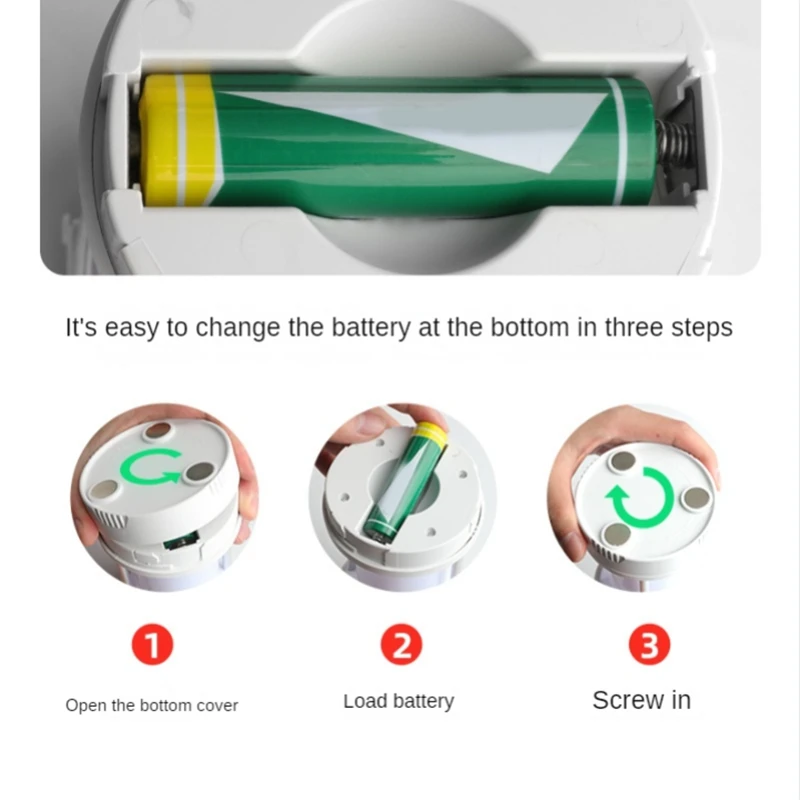 It's easy to change the battery at the bottom in three steps

1

Open the bottom cover

2

Load battery

3

Screw in