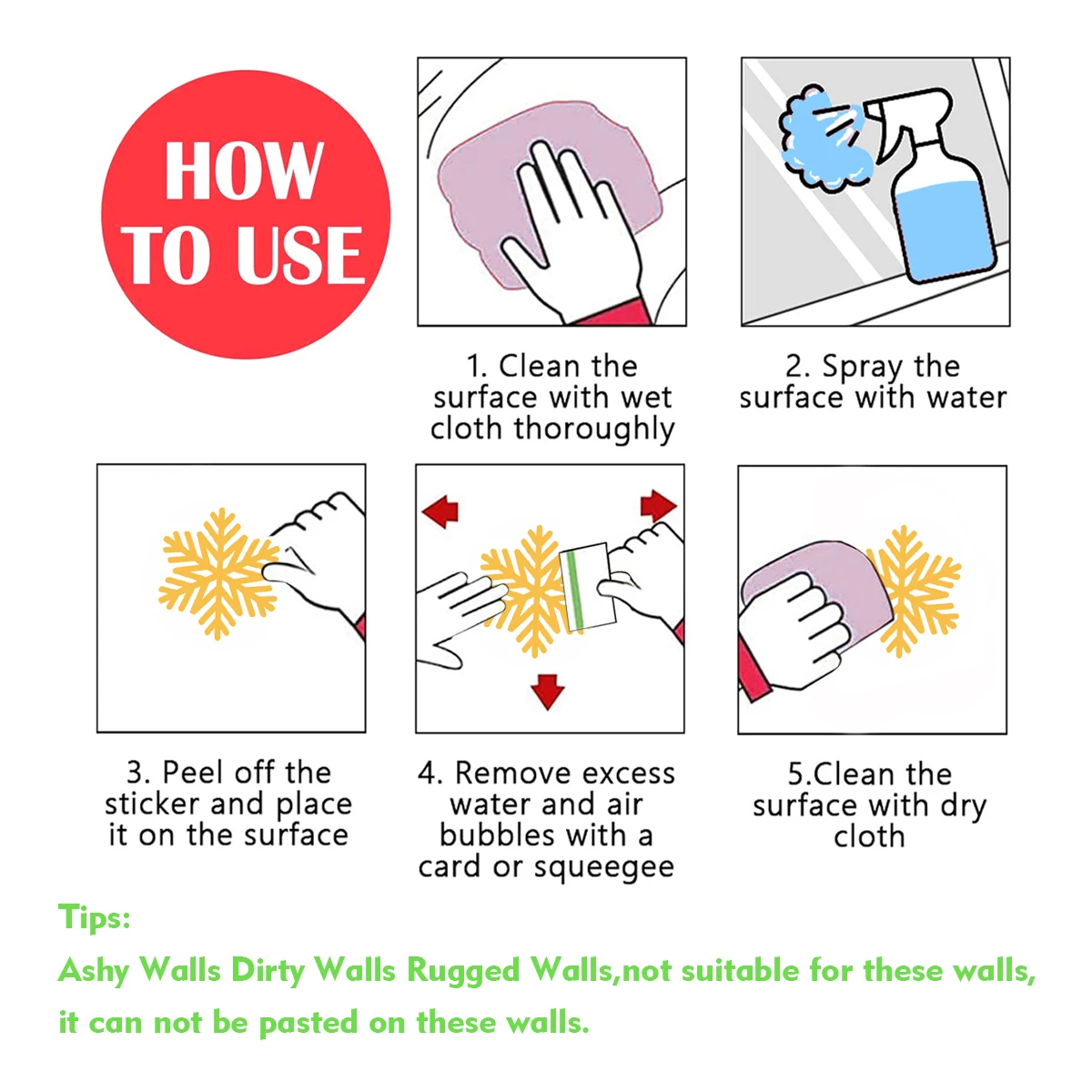 HOW TO USE

1. Clean the surface with wet cloth thoroughly

2. Spray the surface with water

3. Peel off the sticker and place it on the surface

4. Remove excess water and air bubbles with a card or squeegee

5.Clean the surface with dry cloth

Tips:
Ashy Walls Dirty Walls Rugged Walls,not suitable for these walls, it can not be pasted on these walls.