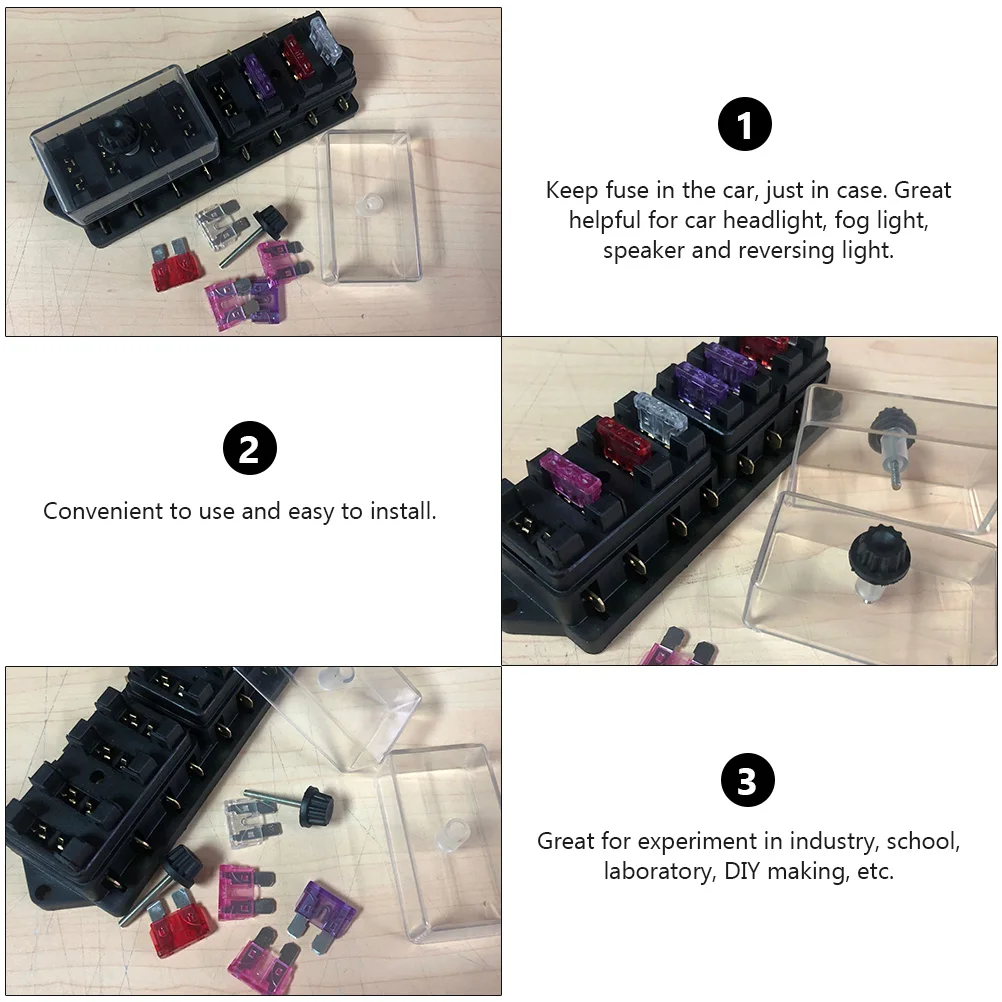 1

Keep fuse in the car, just in case. Great helpful for car headlight, fog light, speaker and reversing light.

2

Convenient to use and easy to install.

3

Great for experiment in industry, school, laboratory, DIY making, etc.