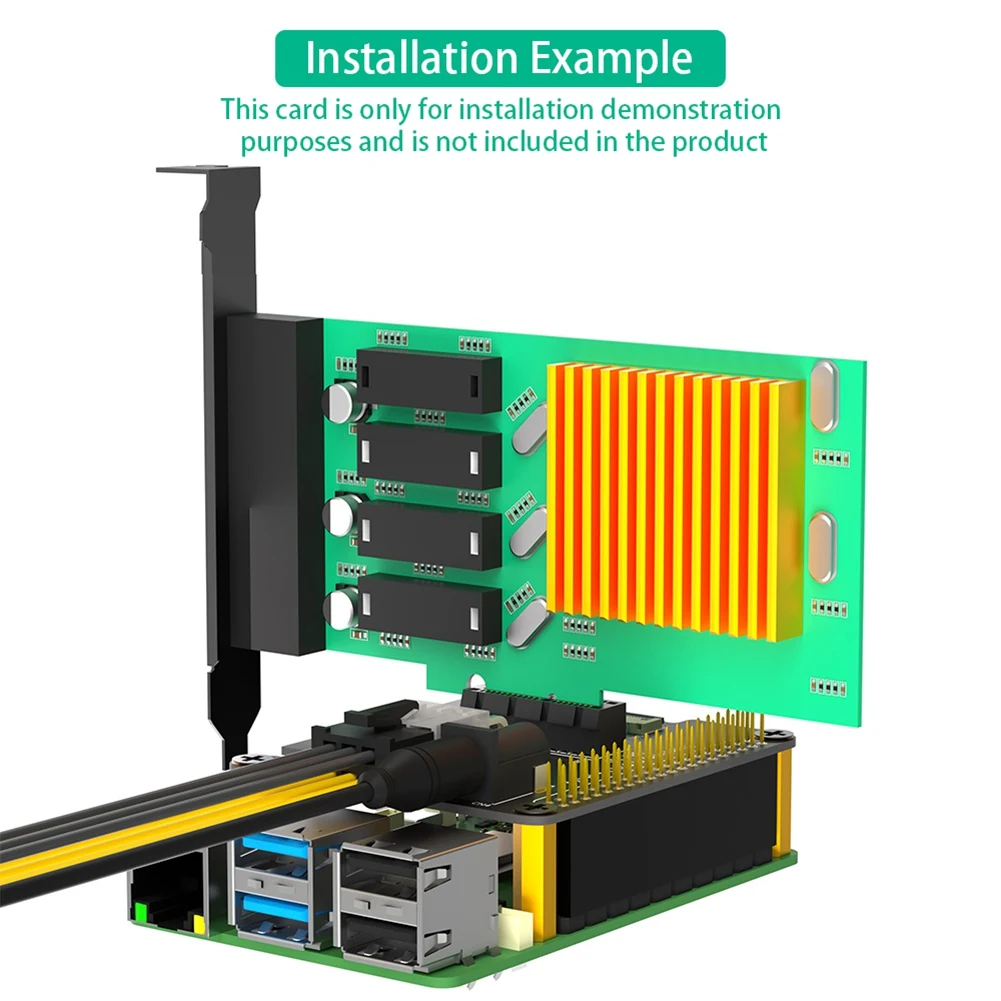 Installation Example

This card is only for installation demonstration purposes and is not included in the product