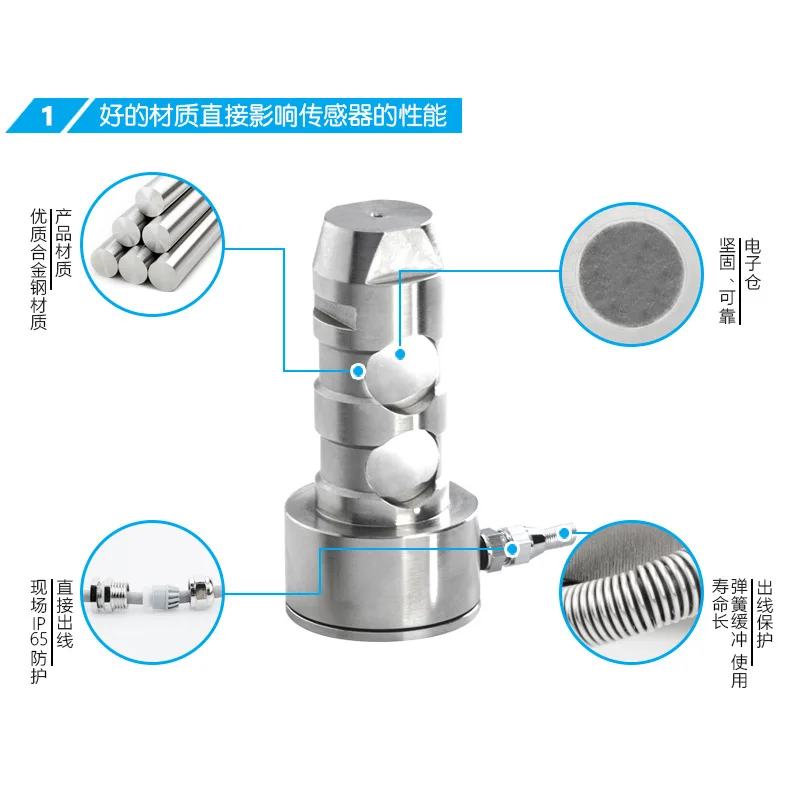 1 好的材质直接影响传感器的性能

产品材质
优质合金钢材质

电子仓
坚固、可靠

直接出线
现场IP65防护

出线保护
弹簧缓冲 使用寿命长