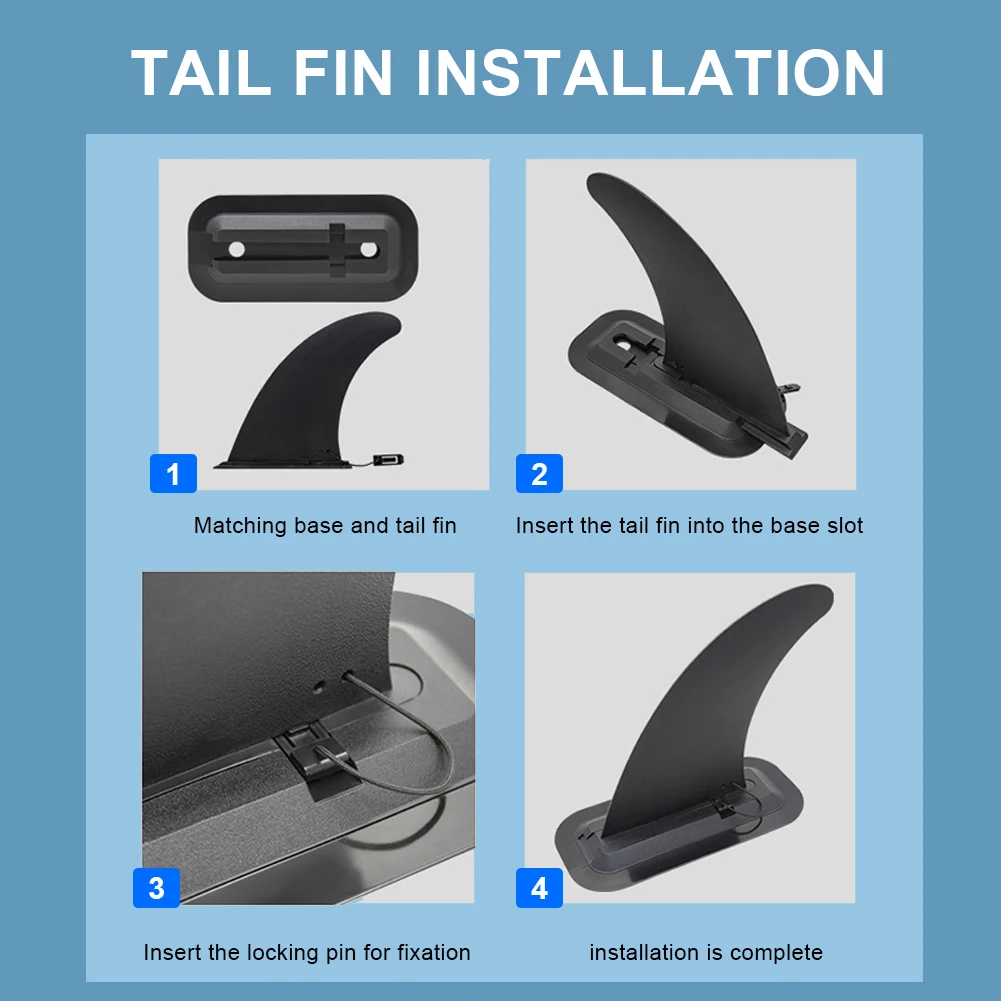 TAIL FIN INSTALLATION

1

Matching base and tail fin

2

Insert the tail fin into the base slot

3

Insert the locking pin for fixation

4

installation is complete