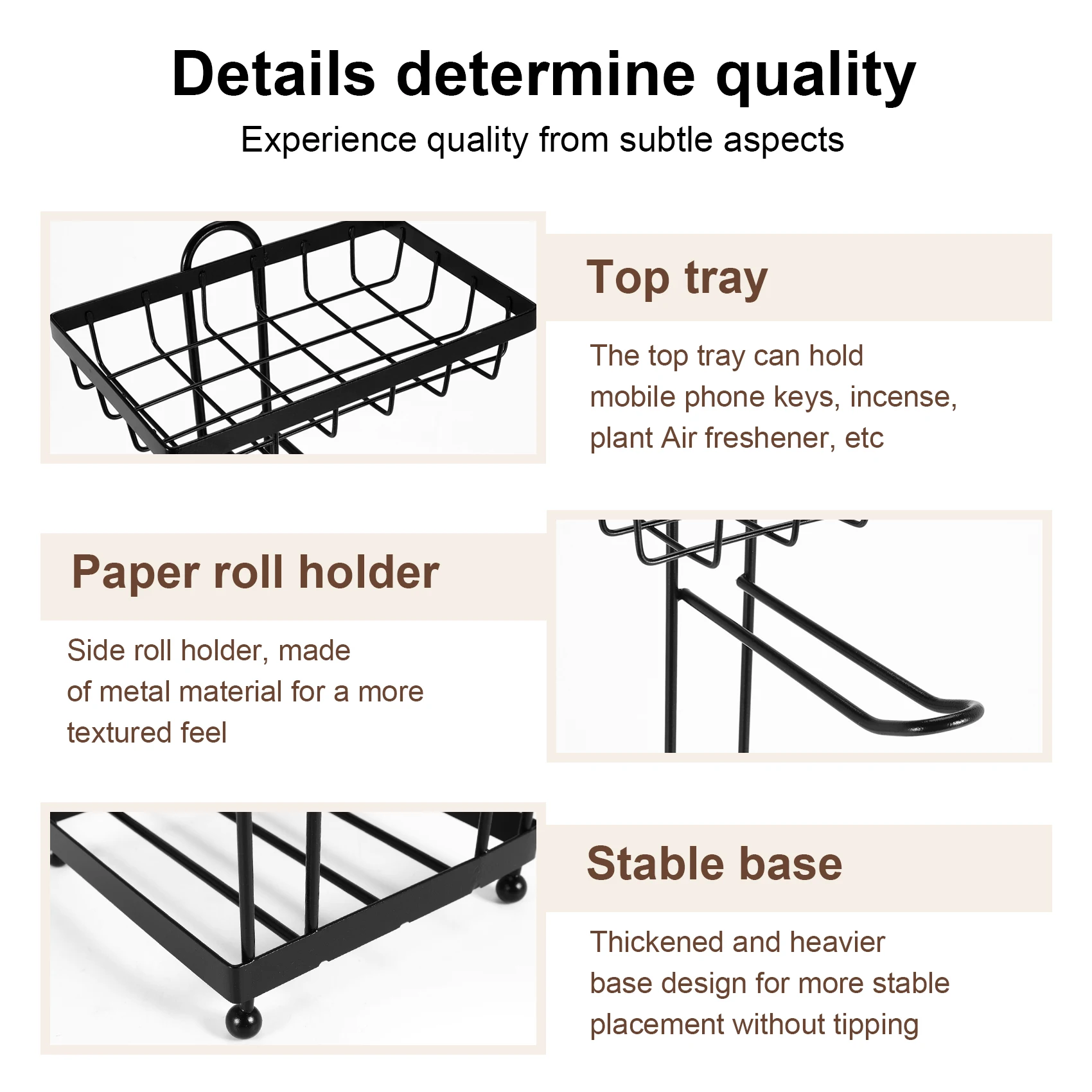 Details determine quality

Experience quality from subtle aspects

Top tray

The top tray can hold mobile phone keys, incense, plant Air freshener, etc

Paper roll holder

Side roll holder, made of metal material for a more textured feel

Stable base

Thickened and heavier base design for more stable placement without tipping