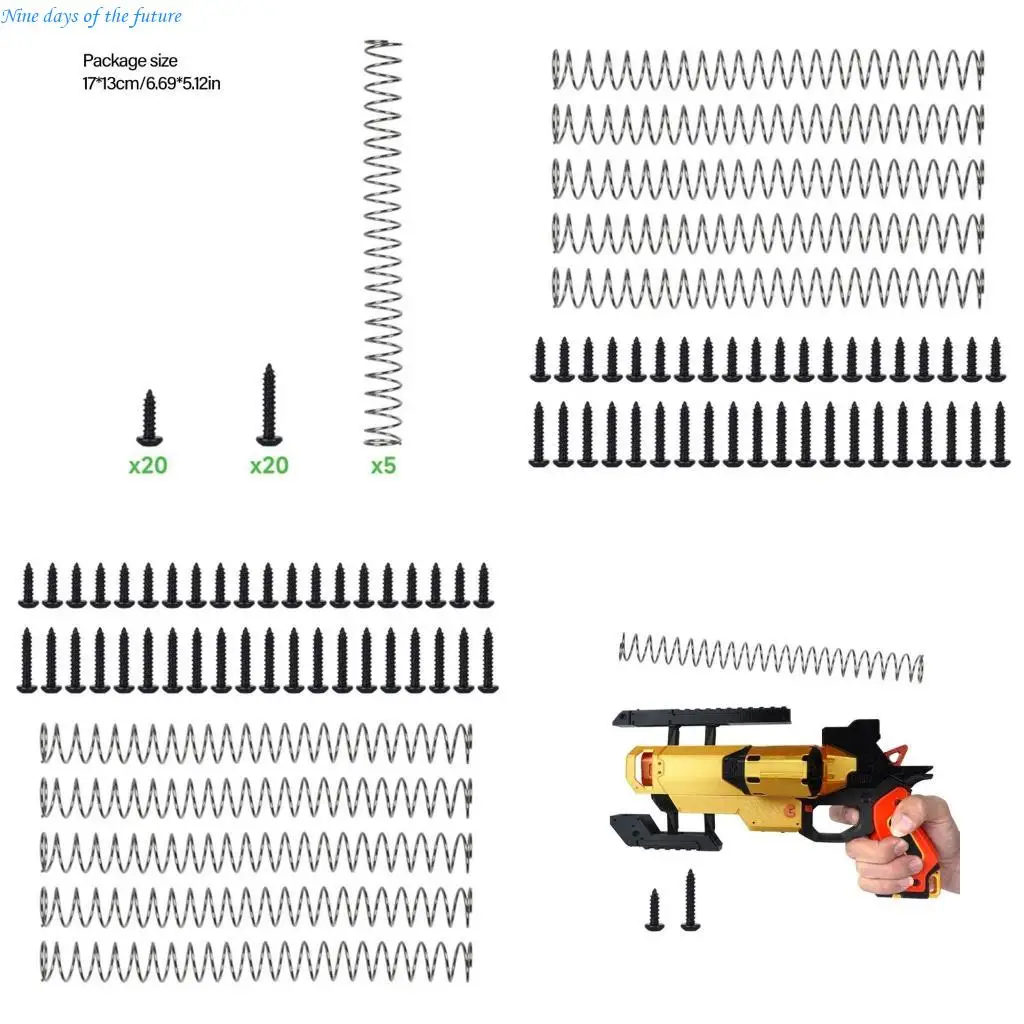 Nine days of the future

Package size
17*13cm/6.69*5.12in

x20

x20

x5