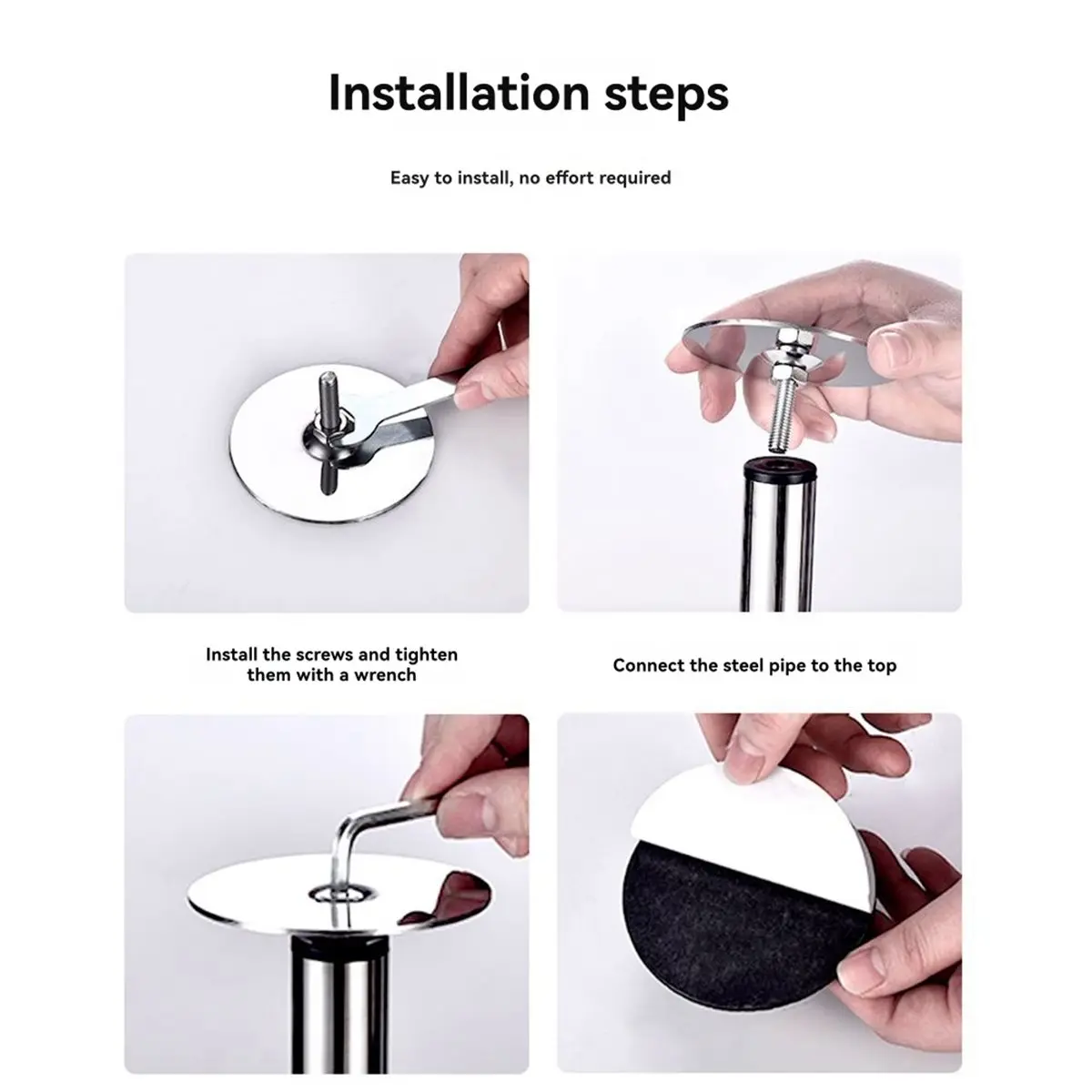 Installation steps

Easy to install, no effort required

Install the screws and tighten them with a wrench

Connect the steel pipe to the top