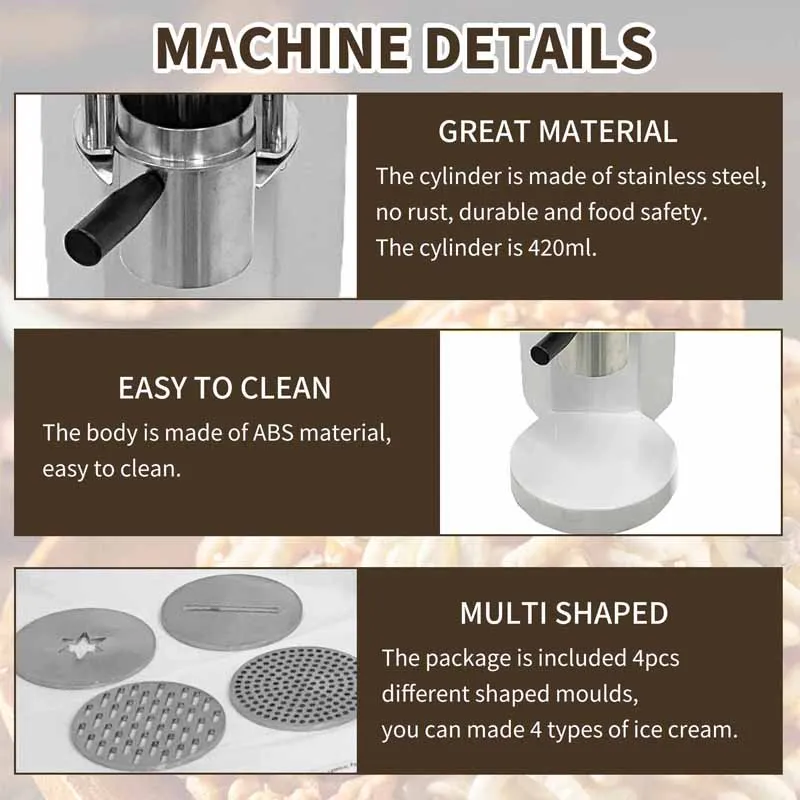 MACHINE DETAILS

GREAT MATERIAL
The cylinder is made of stainless steel, no rust, durable and food safety.
The cylinder is 420ml.

EASY TO CLEAN
The body is made of ABS material, easy to clean.

MULTI SHAPED
The package is included 4pcs different shaped moulds,
you can made 4 types of ice cream.