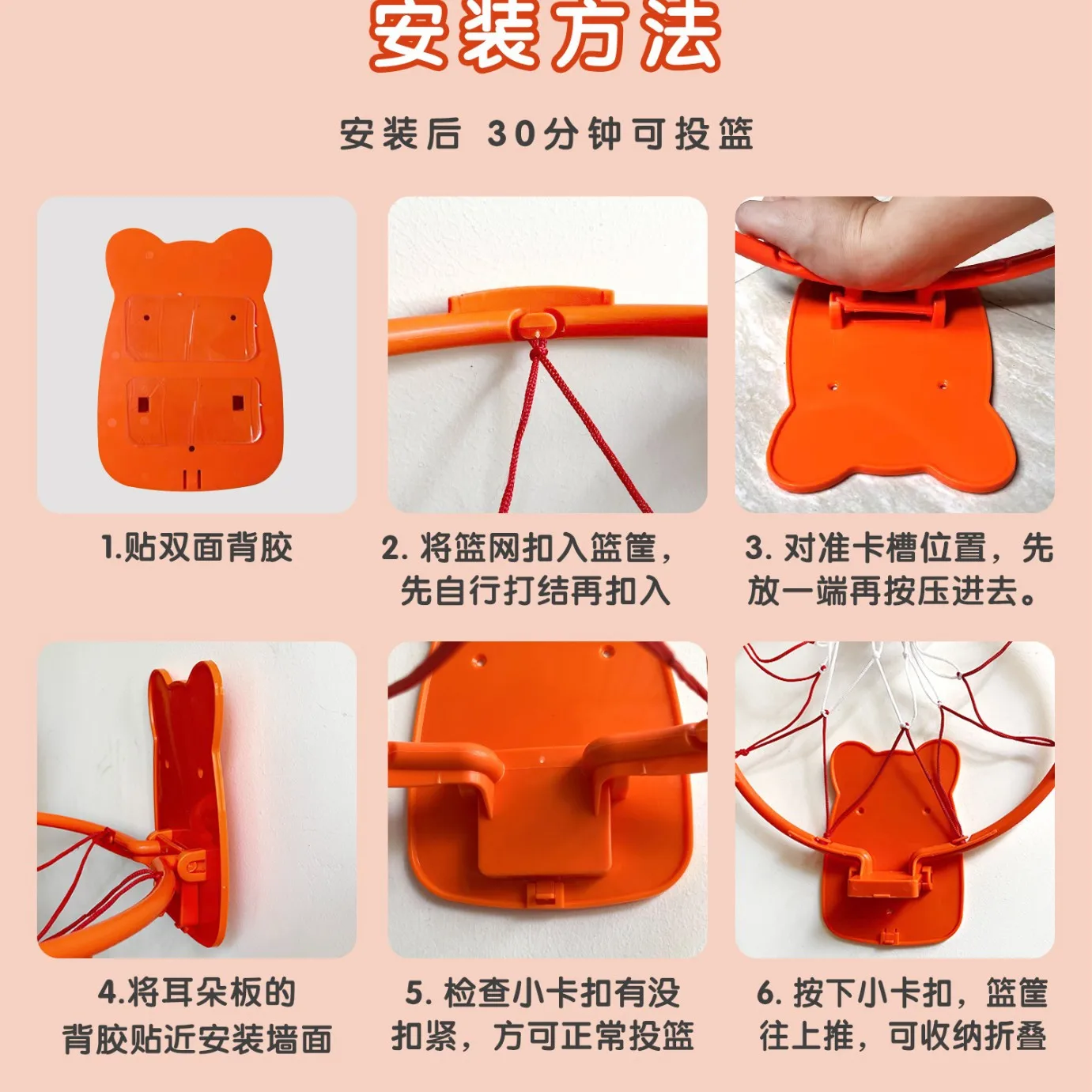 安装方法

安装后 30分钟可投篮

1.贴双面背胶

2. 将篮网扣入篮筐，先自行打结再扣入

3. 对准卡槽位置，先放一端再按压进去。

4.将耳朵板的背胶贴近安装墙面

5. 检查小卡扣有没扣紧，方可正常投篮

6. 按下小卡扣，篮筐往上推，可收纳折叠