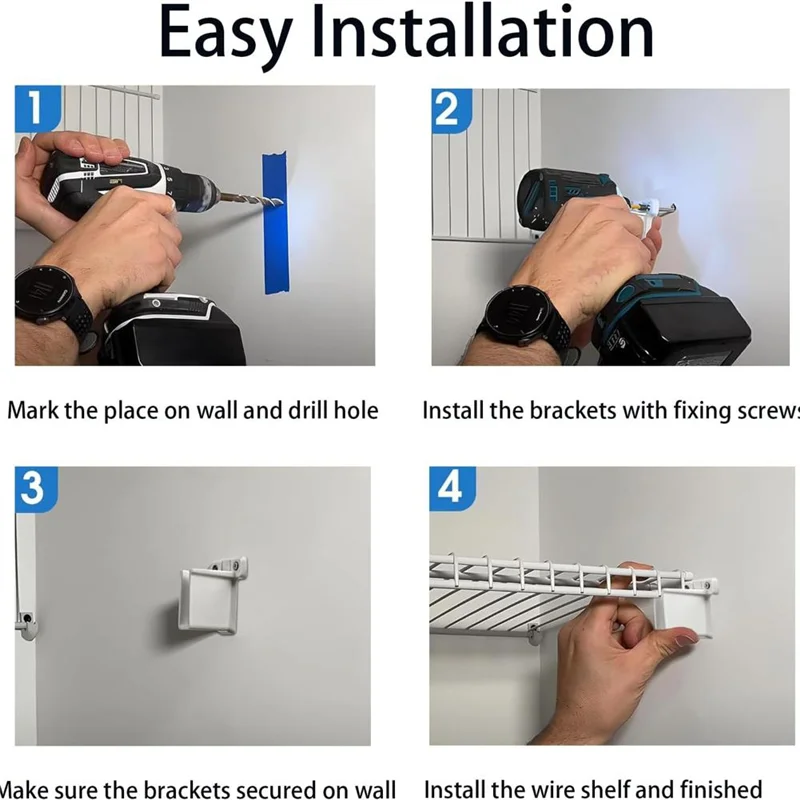 Easy Installation

1

Mark the place on wall and drill hole

2

Install the brackets with fixing screws

3

Make sure the brackets secured on wall

4

Install the wire shelf and finished