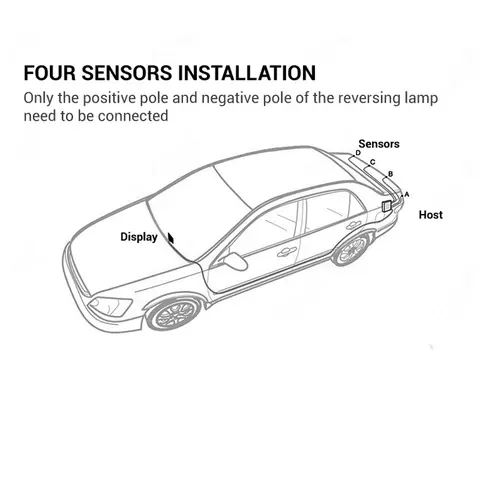 FOUR SENSORS INSTALLATION

Only the positive pole and negative pole of the reversing lamp need to be connected

Sensors

D

C

B

A

Host

Display