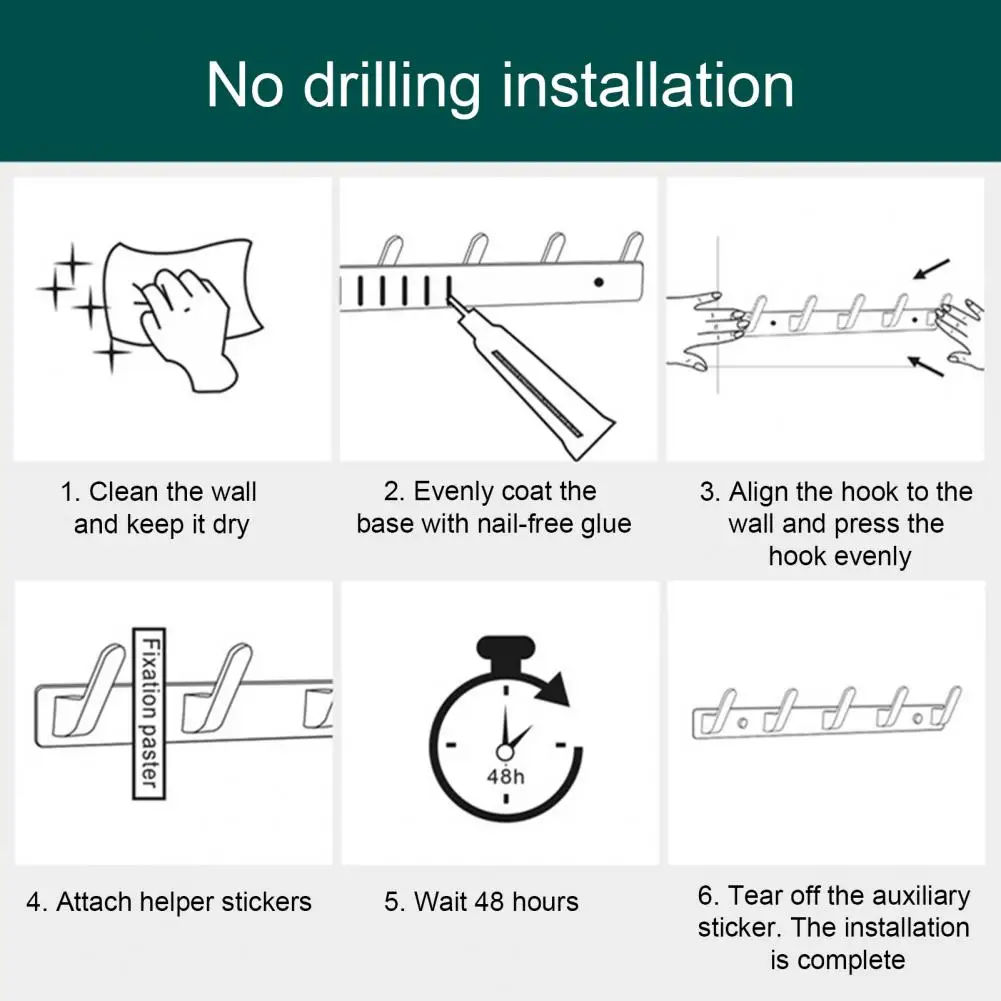 No drilling installation

1. Clean the wall and keep it dry

2. Evenly coat the base with nail-free glue

3. Align the hook to the wall and press the hook evenly

Fixation paster

4. Attach helper stickers

48h

5. Wait 48 hours

6. Tear off the auxiliary sticker. The installation is complete