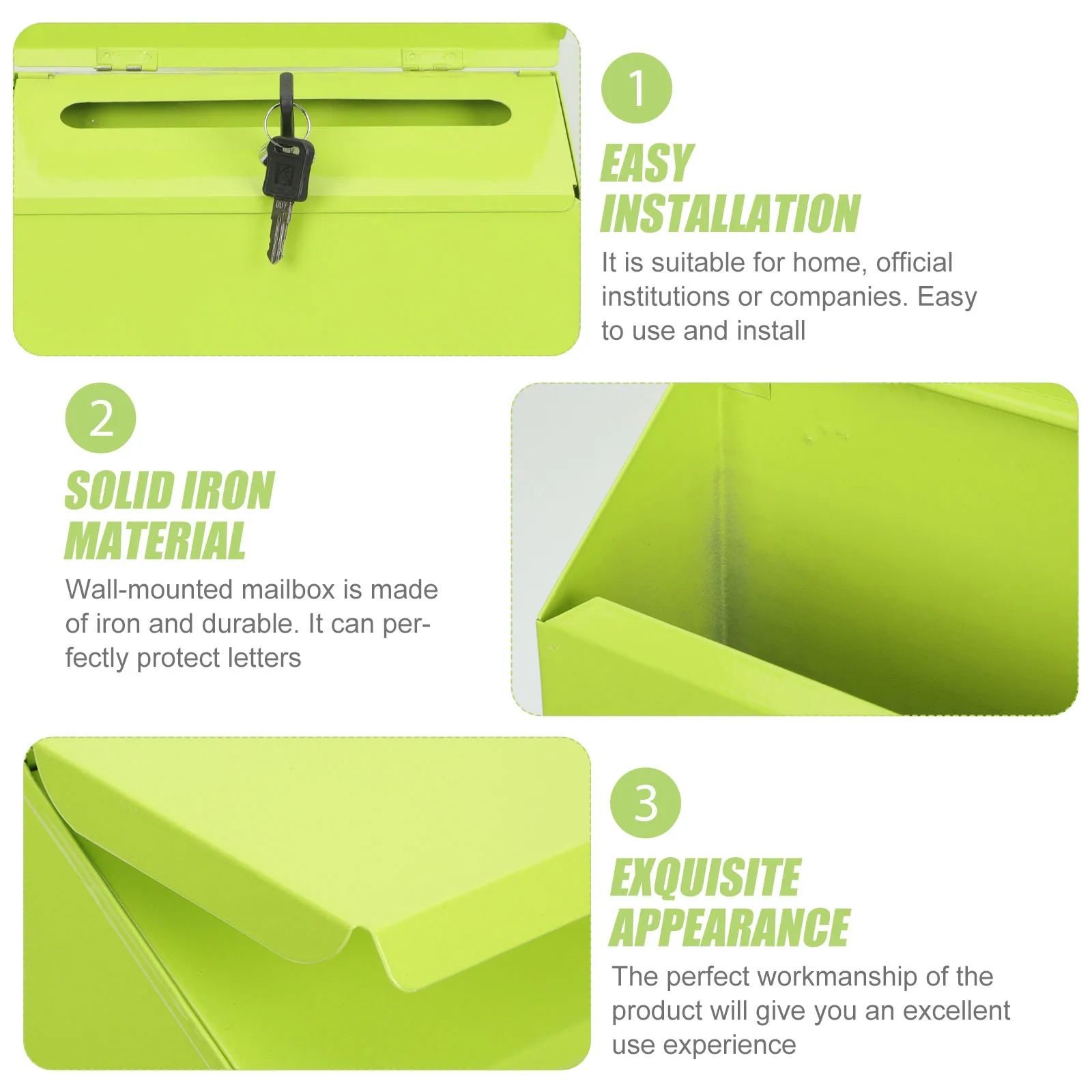 1

EASY INSTALLATION

It is suitable for home, official institutions or companies. Easy to use and install

2

SOLID IRON MATERIAL

Wall-mounted mailbox is made of iron and durable. It can perfectly protect letters

3

EXQUISITE APPEARANCE

The perfect workmanship of the product will give you an excellent use experience