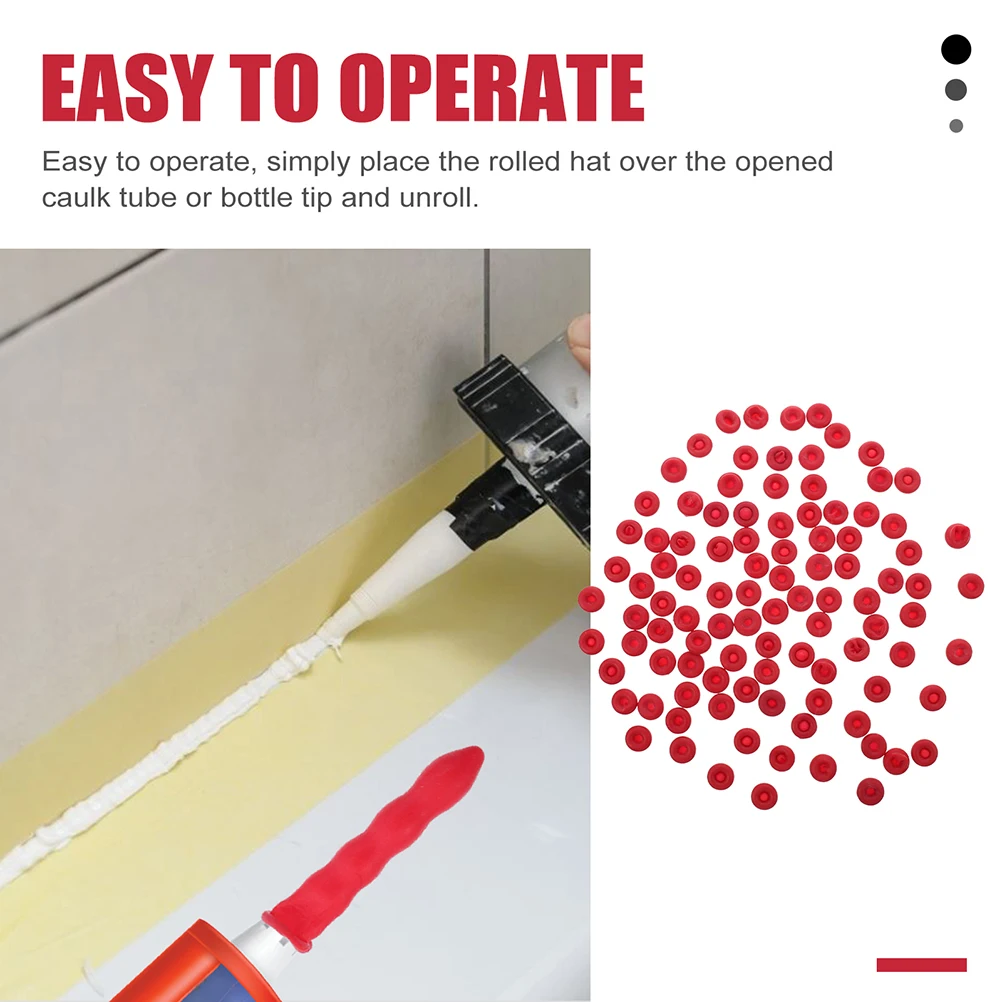 EASY TO OPERATE

Easy to operate, simply place the rolled hat over the opened caulk tube or bottle tip and unroll.