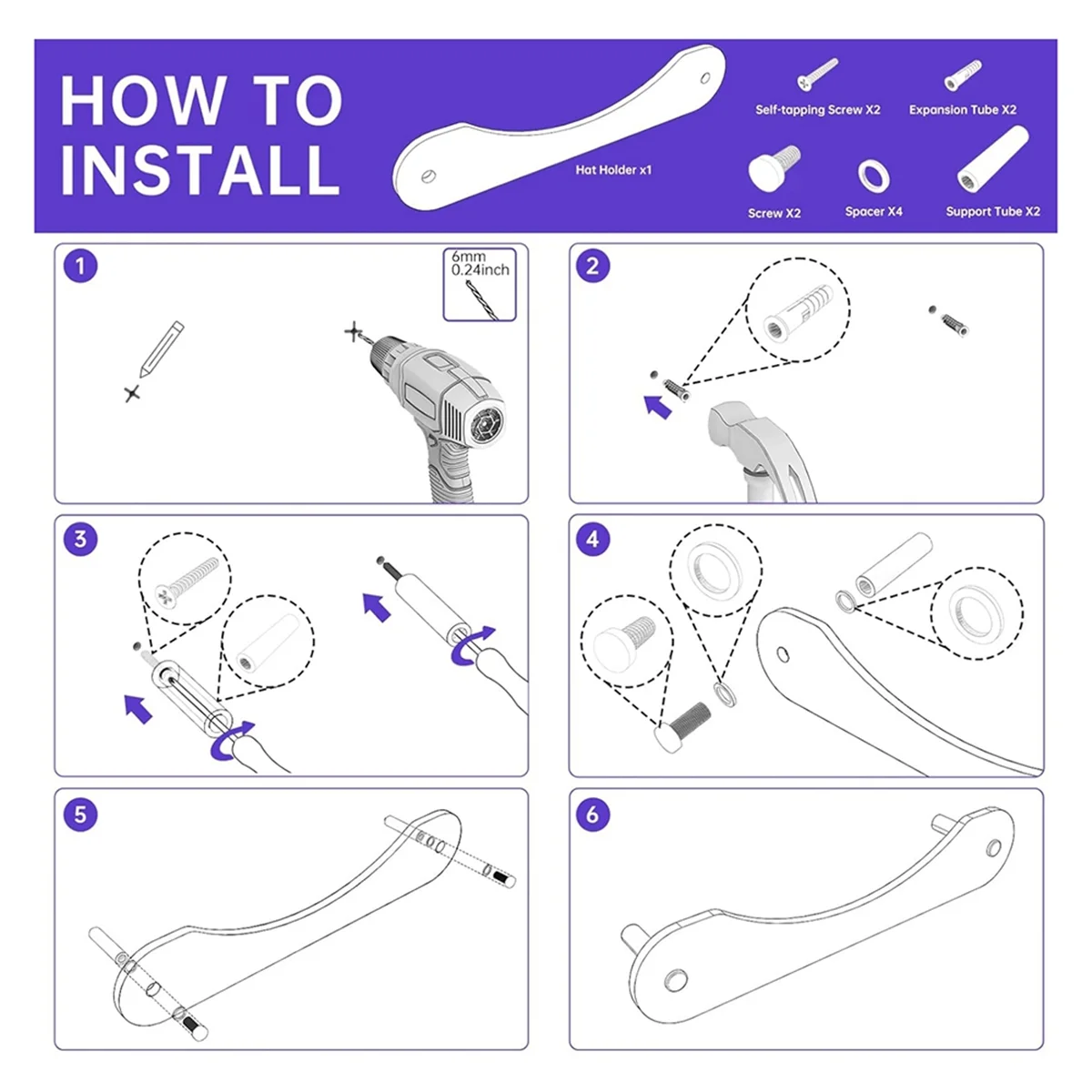 HOW TO INSTALL

Hat Holder x1

Self-tapping Screw X2

Expansion Tube X2

Screw X2

Spacer X4

Support Tube X2

1

6mm
0.24inch

2

3

4

5

6