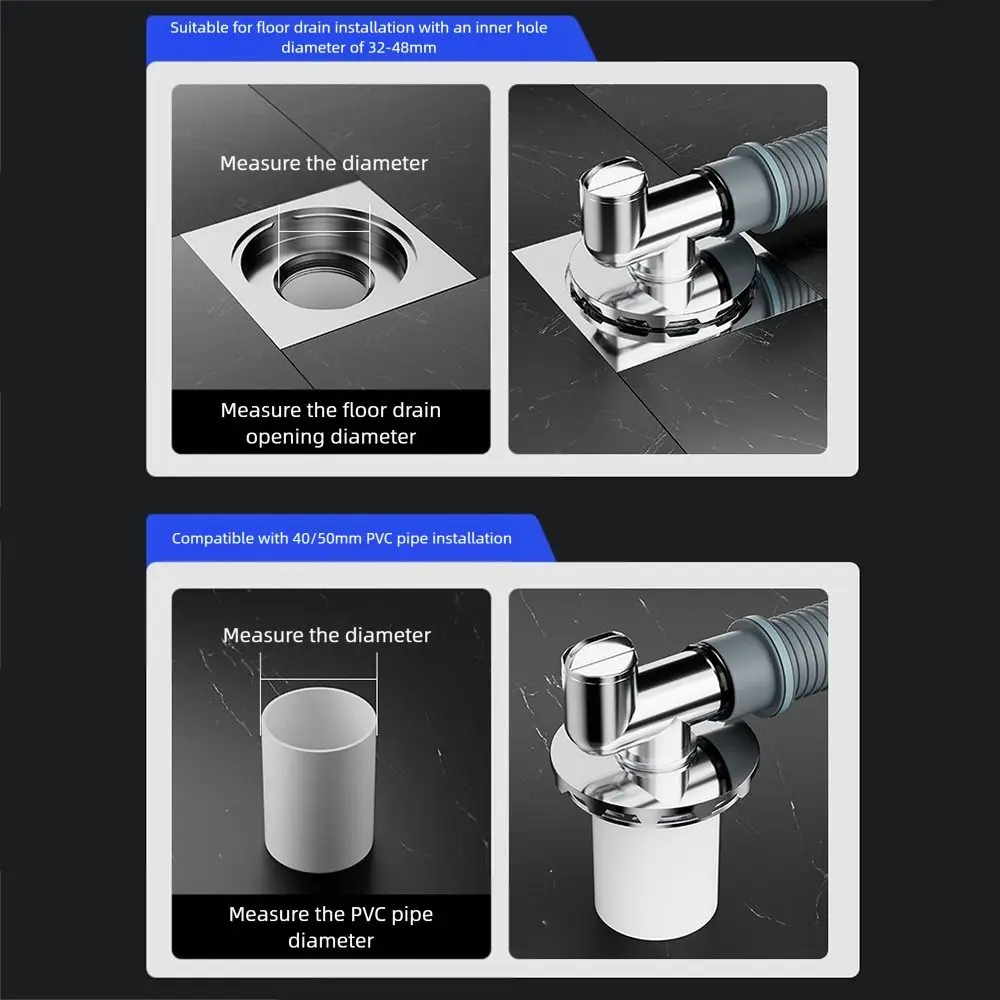 Suitable for floor drain installation with an inner hole diameter of 32-48mm

Measure the diameter

Measure the floor drain opening diameter

Compatible with 40/50mm PVC pipe installation

Measure the diameter

Measure the PVC pipe diameter