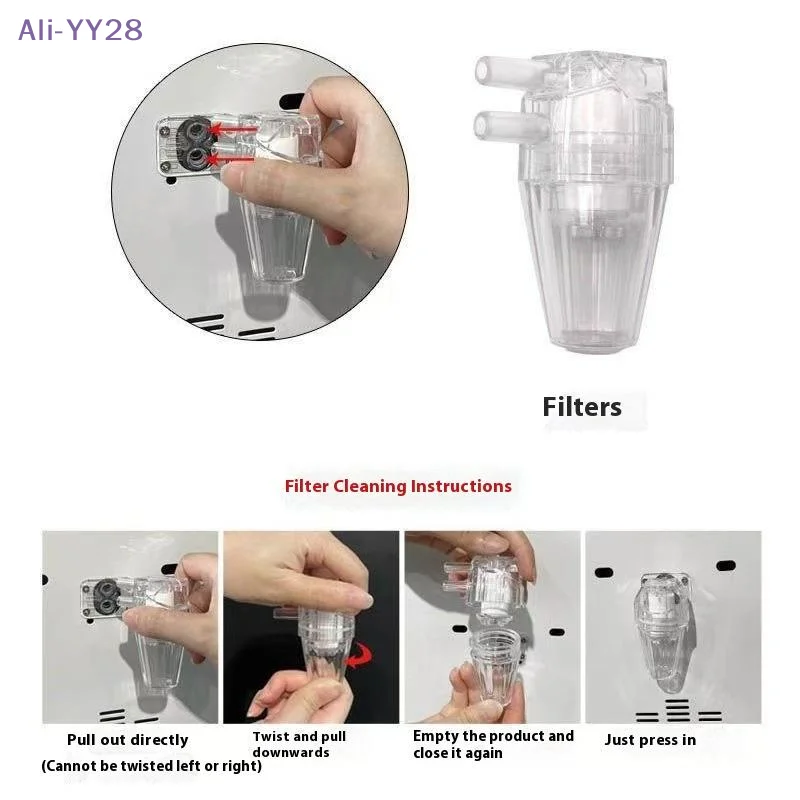 Ali-YY28

Filters

Filter Cleaning Instructions

Pull out directly
(Cannot be twisted left or right)

Twist and pull downwards

Empty the product and close it again

Just press in