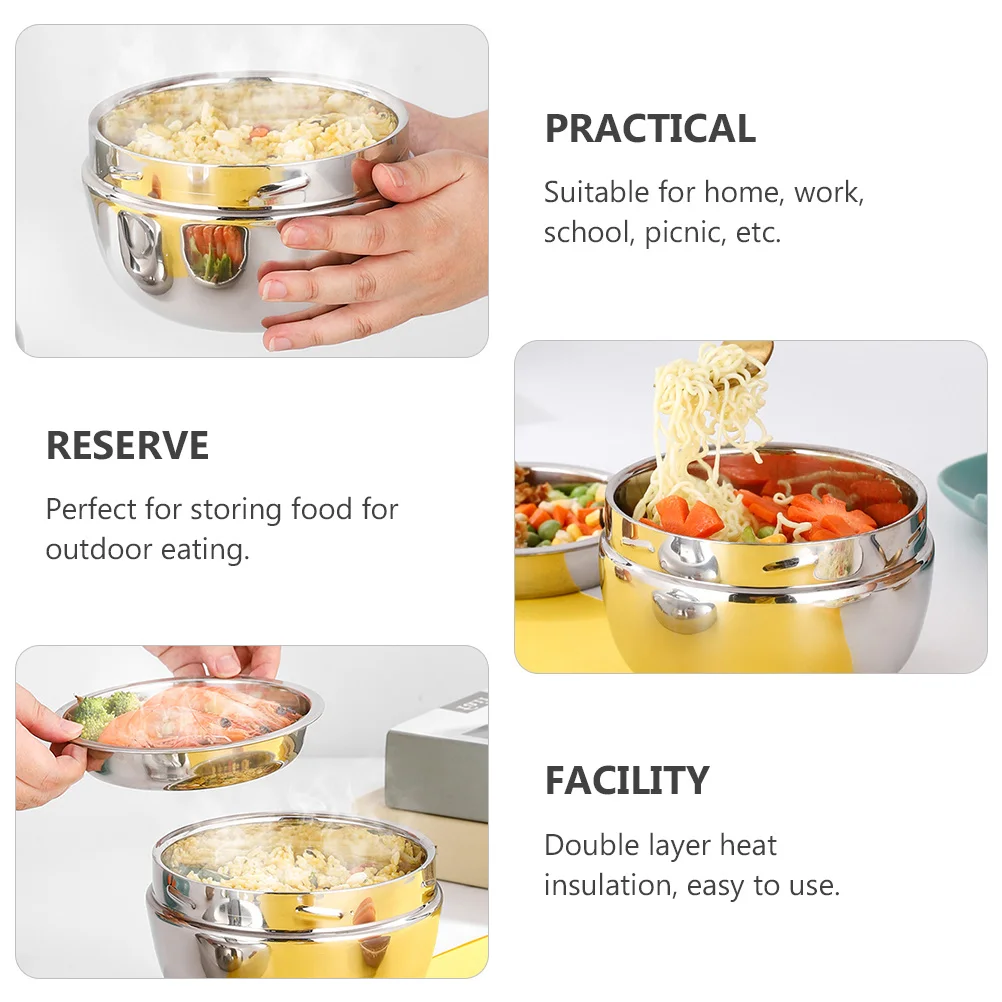 PRACTICAL

Suitable for home, work, school, picnic, etc.

RESERVE

Perfect for storing food for outdoor eating.

FACILITY

Double layer heat insulation, easy to use.