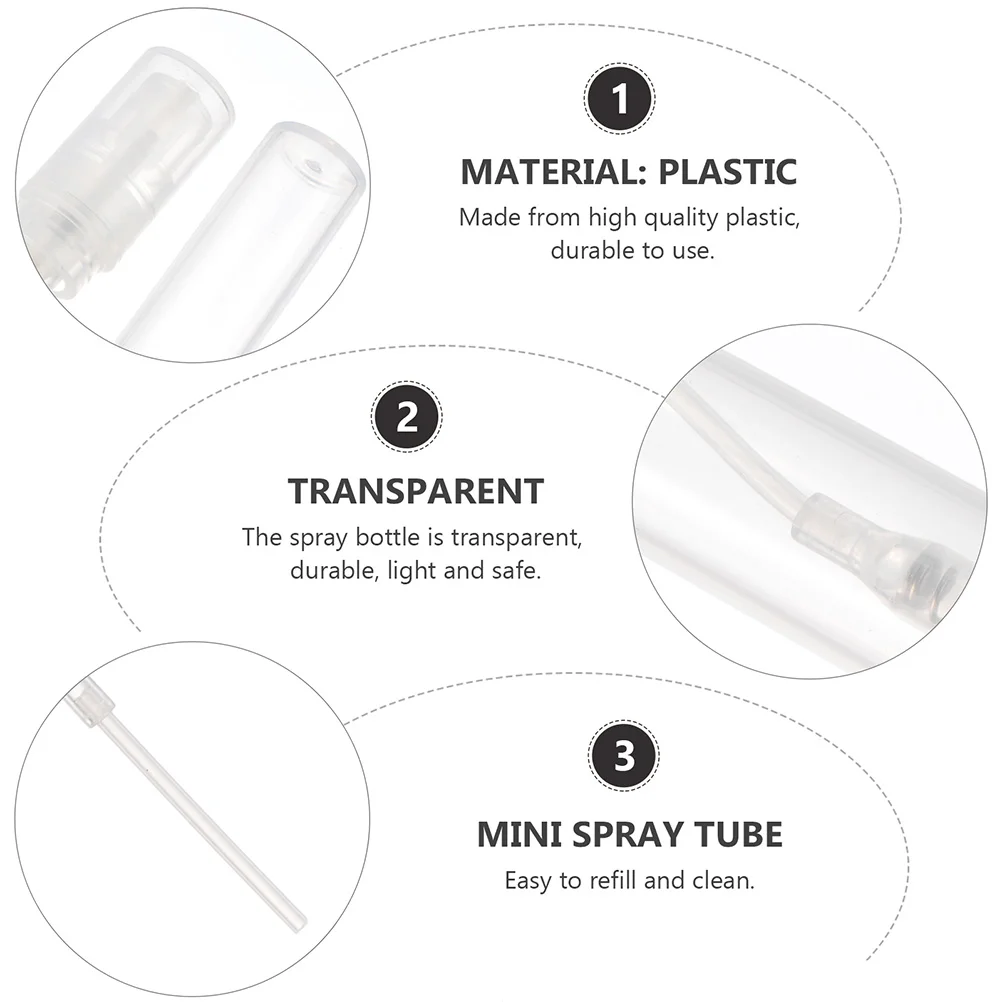 1

MATERIAL: PLASTIC

Made from high quality plastic, durable to use.

2

TRANSPARENT

The spray bottle is transparent, durable, light and safe.

3

MINI SPRAY TUBE

Easy to refill and clean.