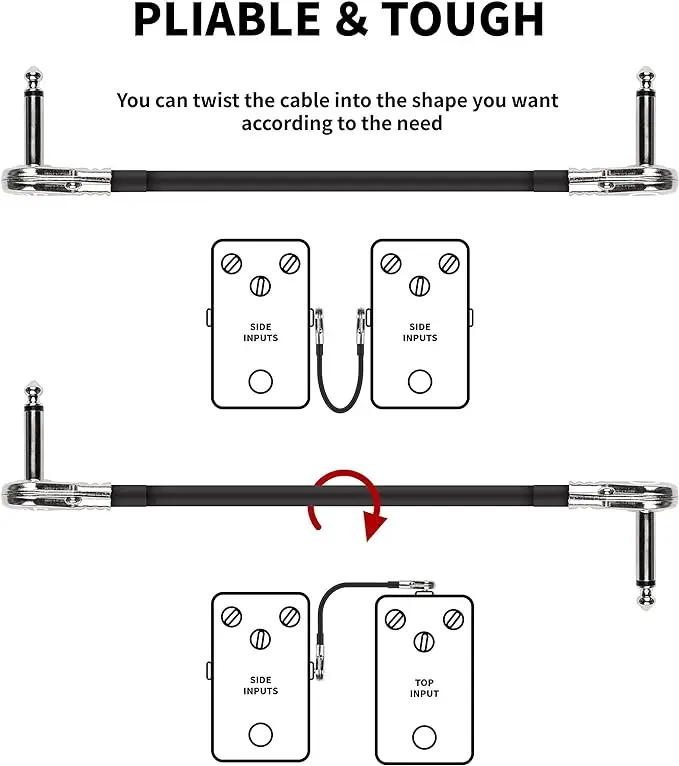 PLIABLE & TOUGH

You can twist the cable into the shape you want according to the need

SIDE INPUTS

SIDE INPUTS

SIDE INPUTS

TOP INPUT