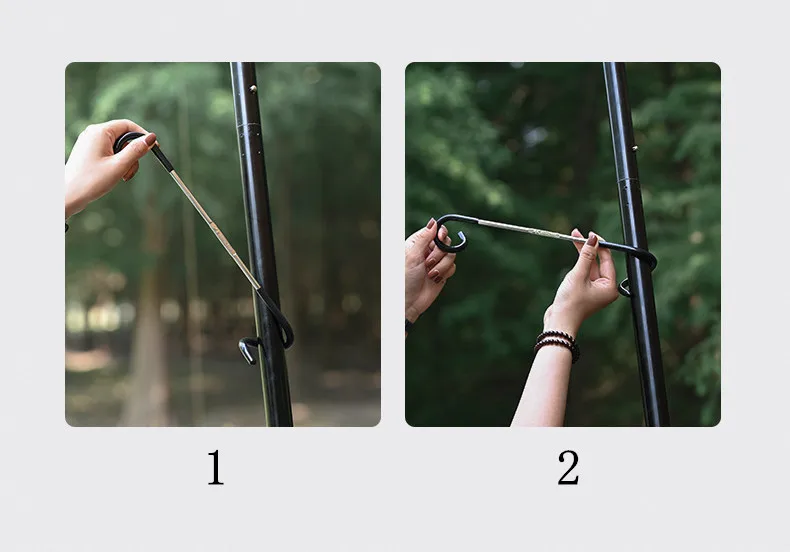 1

2