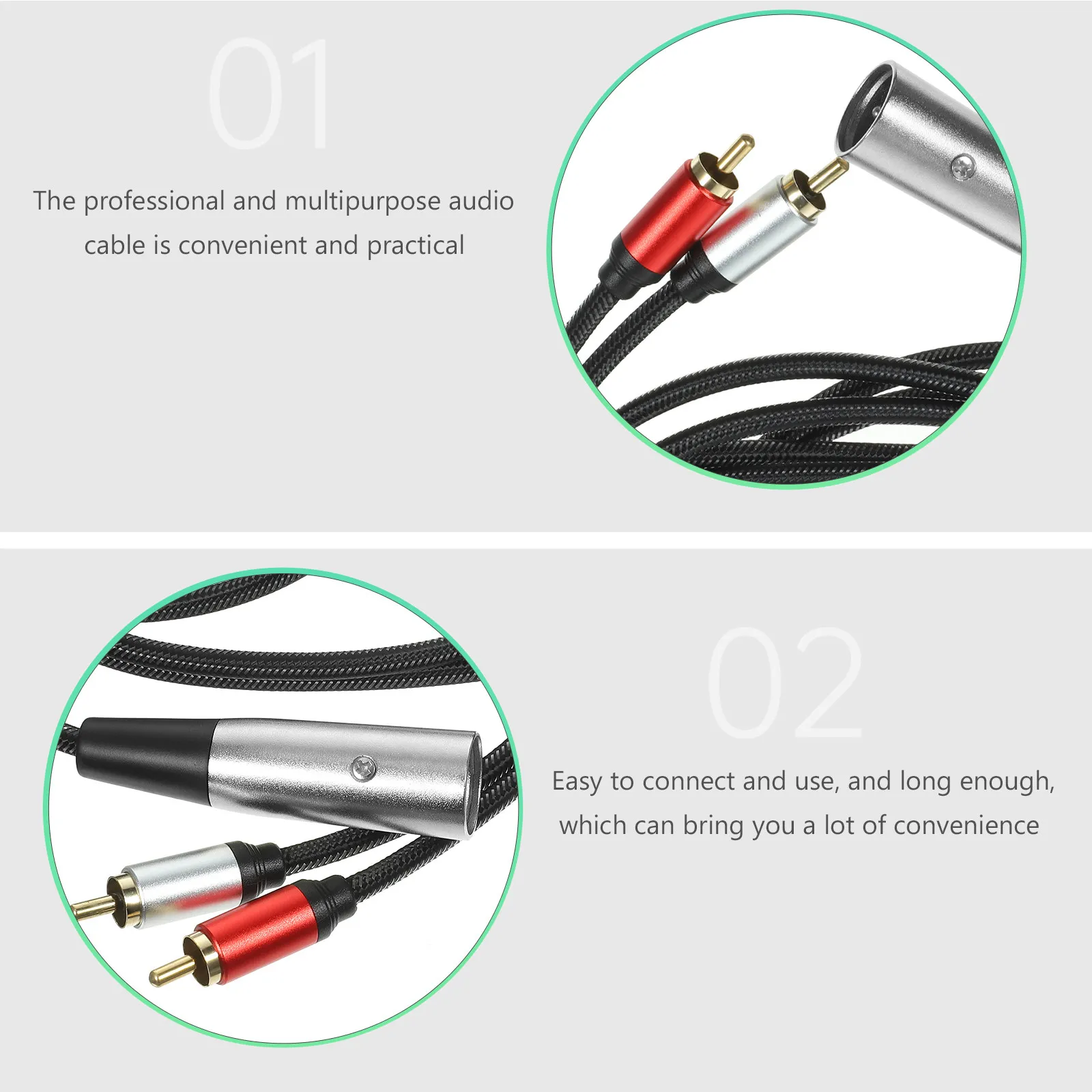 01

The professional and multipurpose audio cable is convenient and practical

02

Easy to connect and use, and long enough, which can bring you a lot of convenience