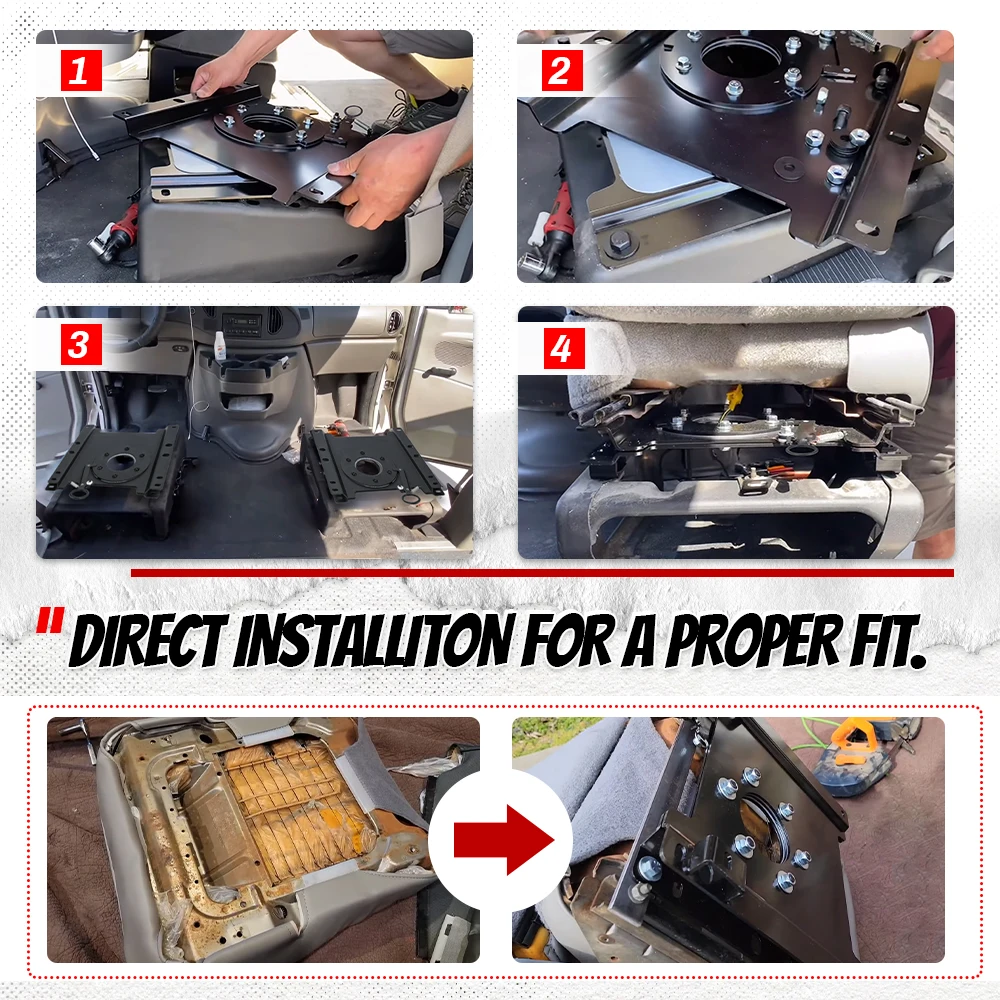 1

2

3

4

" DIRECT INSTALLITON FOR A PROPER FIT.