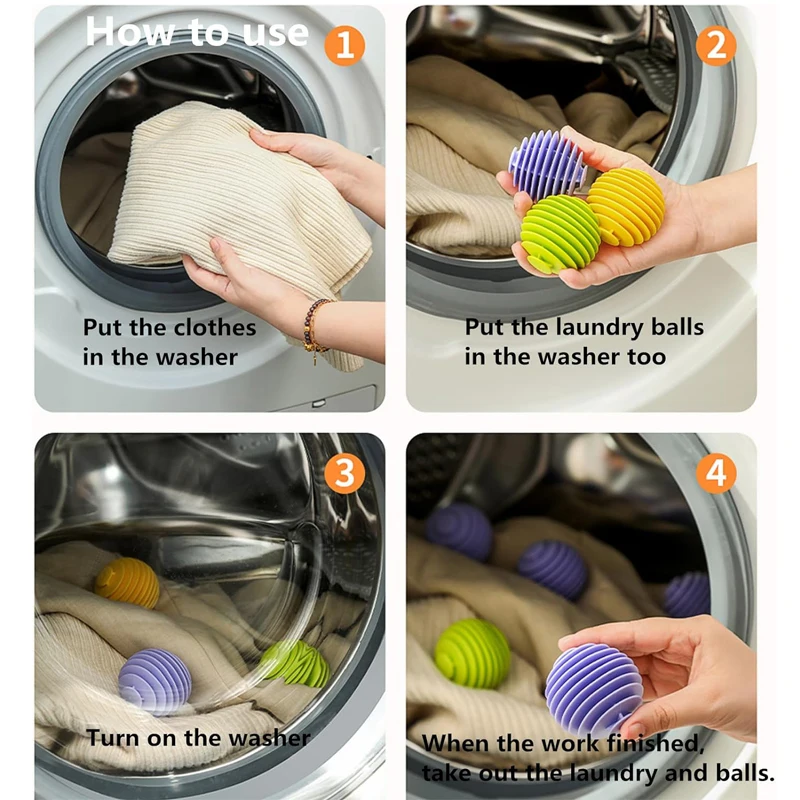 How to use

1

Put the clothes in the washer

2

Put the laundry balls in the washer too

3

Turn on the washer

4

When the work finished, take out the laundry and balls.