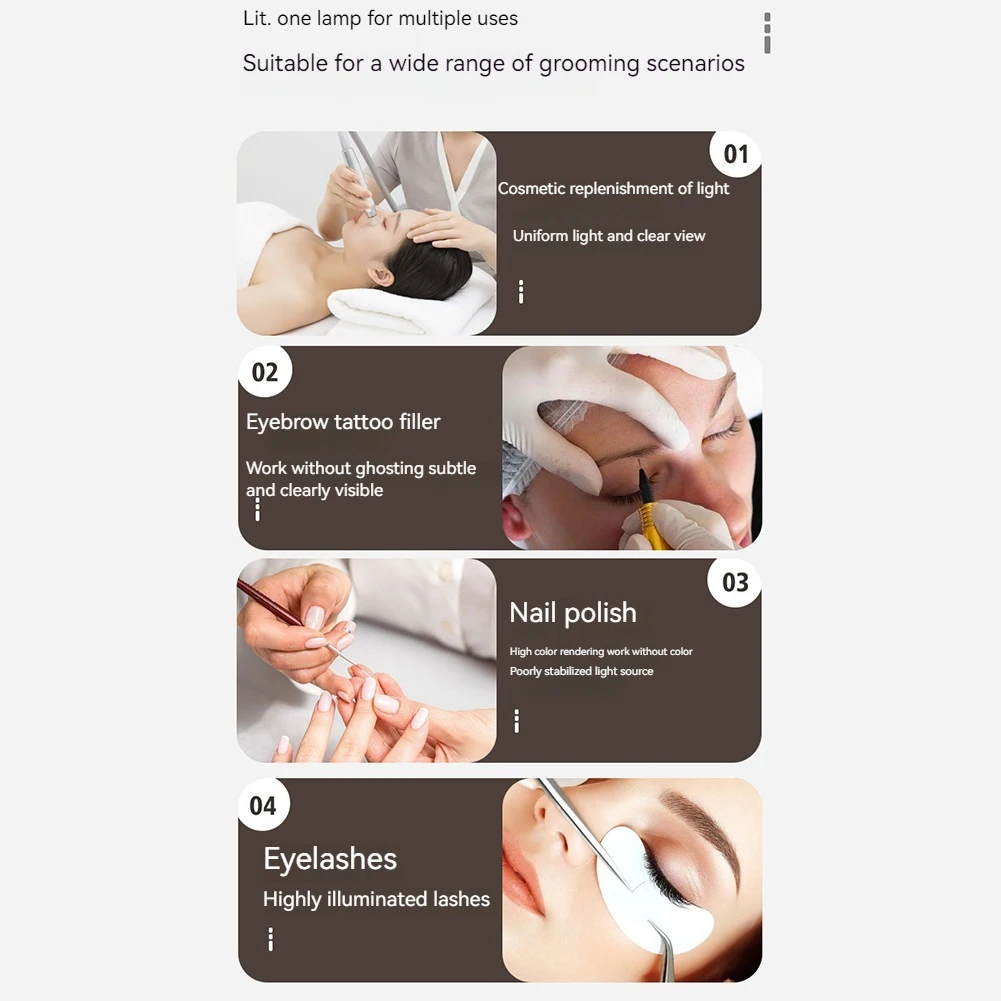 Lit. one lamp for multiple uses

Suitable for a wide range of grooming scenarios

01

Cosmetic replenishment of light

Uniform light and clear view

02

Eyebrow tattoo filler

Work without ghosting subtle and clearly visible

03

Nail polish

High color rendering work without color
Poorly stabilized light source

04

Eyelashes

Highly illuminated lashes