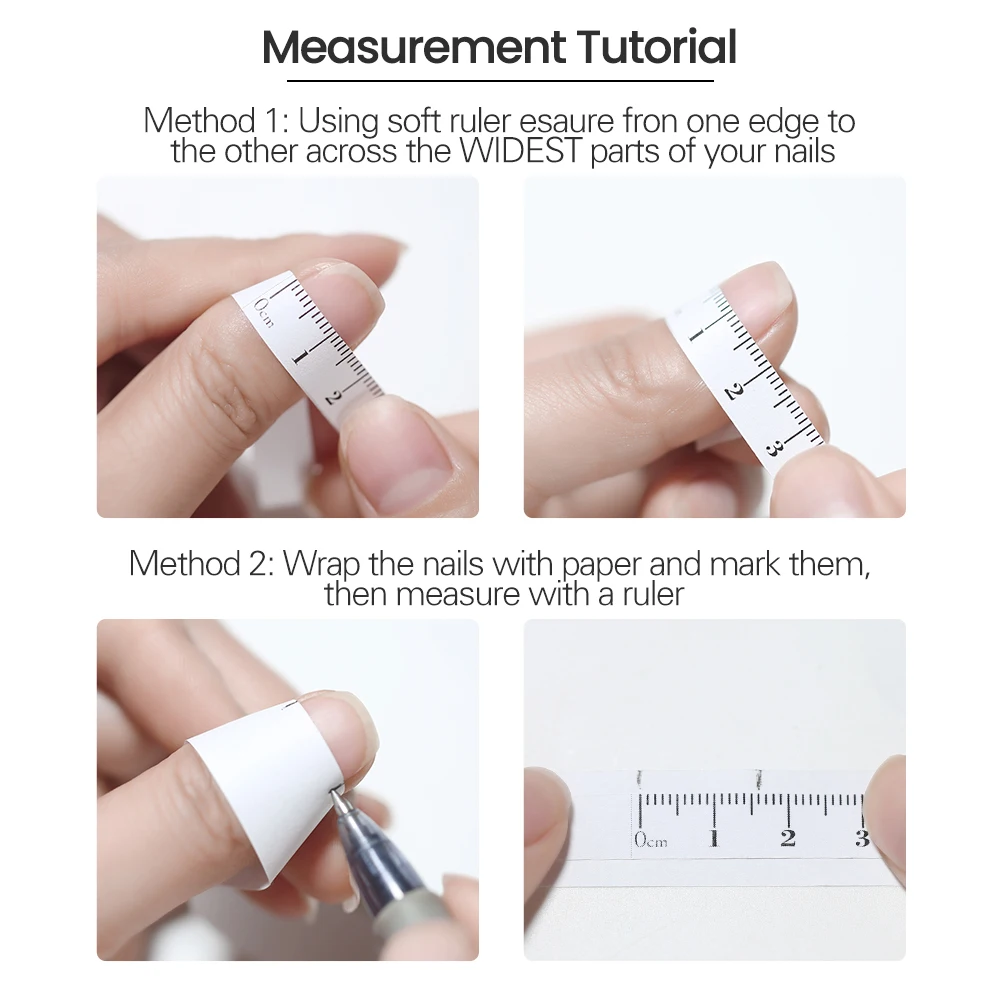 Measurement Tutorial

Method 1: Using soft ruler esaure fron one edge to the other across the WIDEST parts of your nails

0cm 1 2

1 2 3

Method 2: Wrap the nails with paper and mark them, then measure with a ruler

0cm 1 2 3