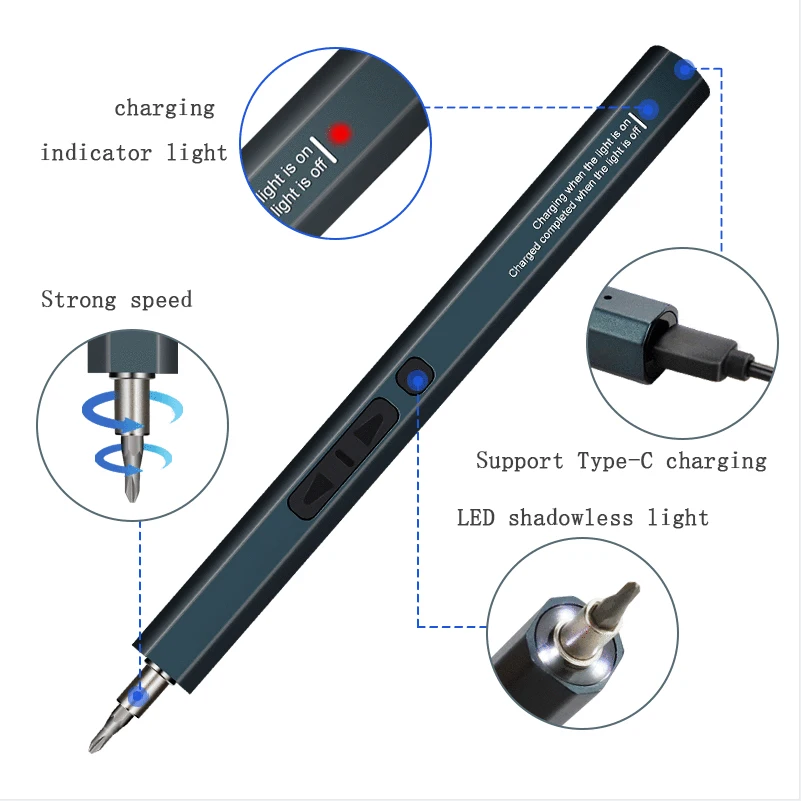 charging
indicator light

light is on
light is off

Charging when the light is on
Charged completed when the light is off

Strong speed

Support Type-C charging

LED shadowless light