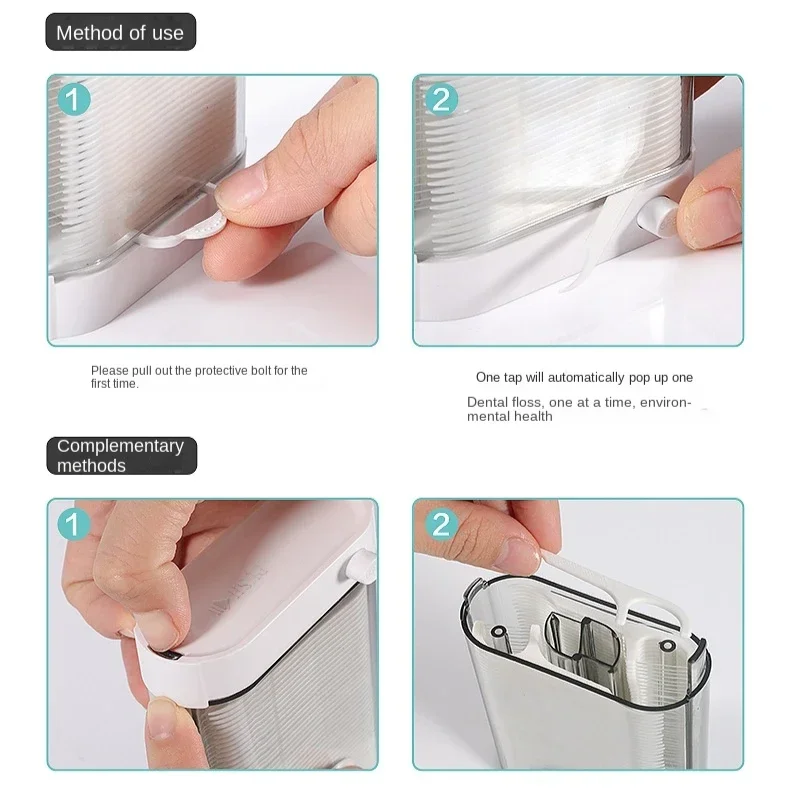 Method of use

1

2

Please pull out the protective bolt for the first time.

One tap will automatically pop up one

Dental floss, one at a time, environmental health

Complementary methods

1

2