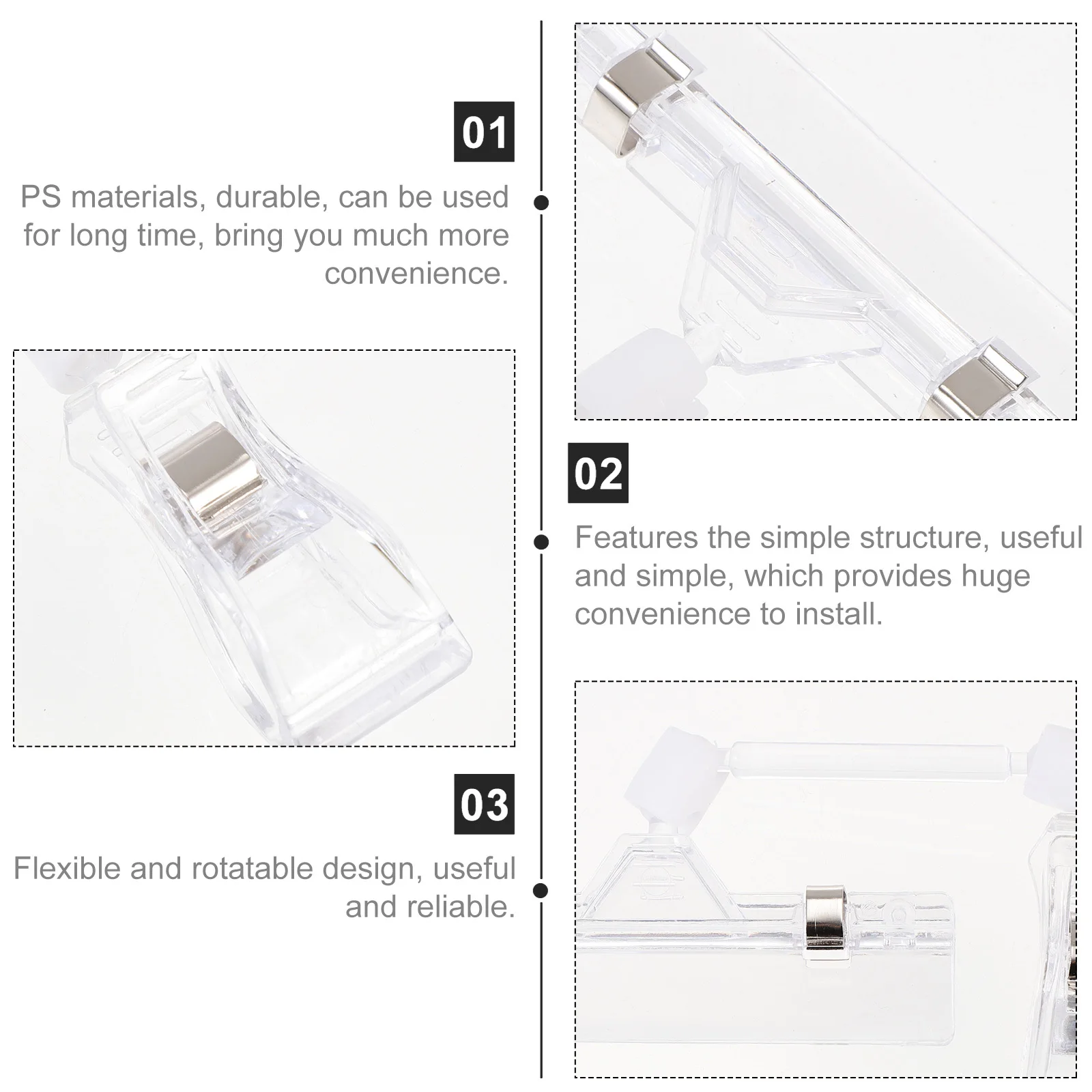 01

PS materials, durable, can be used for long time, bring you much more convenience.

02

Features the simple structure, useful and simple, which provides huge convenience to install.

03

Flexible and rotatable design, useful and reliable.