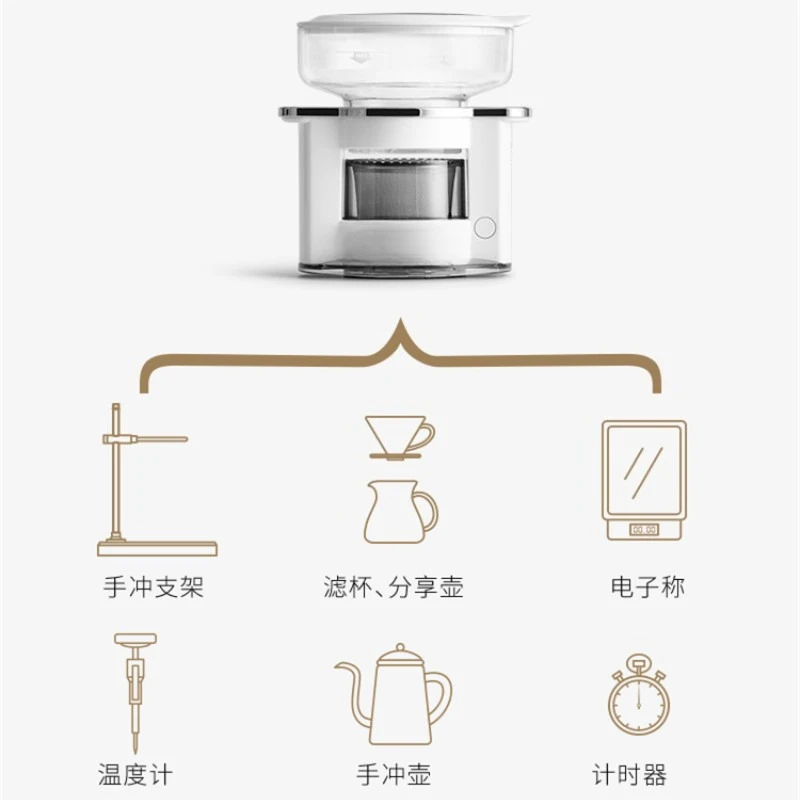 手冲支架

滤杯、分享壶

电子称

温度计

手冲壶

计时器