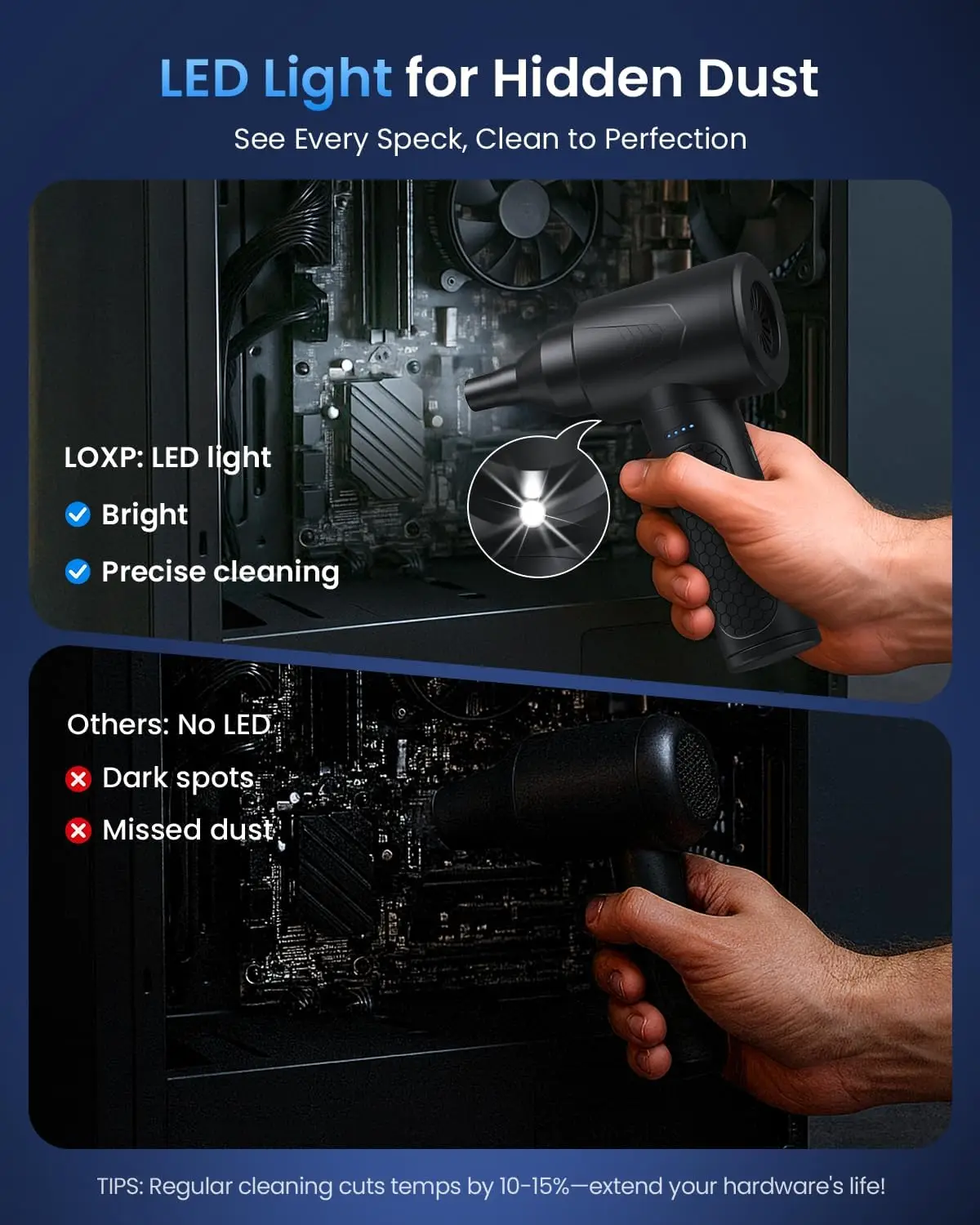 LED Light for Hidden Dust

See Every Speck, Clean to Perfection

LOXP: LED light

Bright

Precise cleaning

Others: No LED

Dark spots

Missed dust

TIPS: Regular cleaning cuts temps by 10-15%—extend your hardware's life!