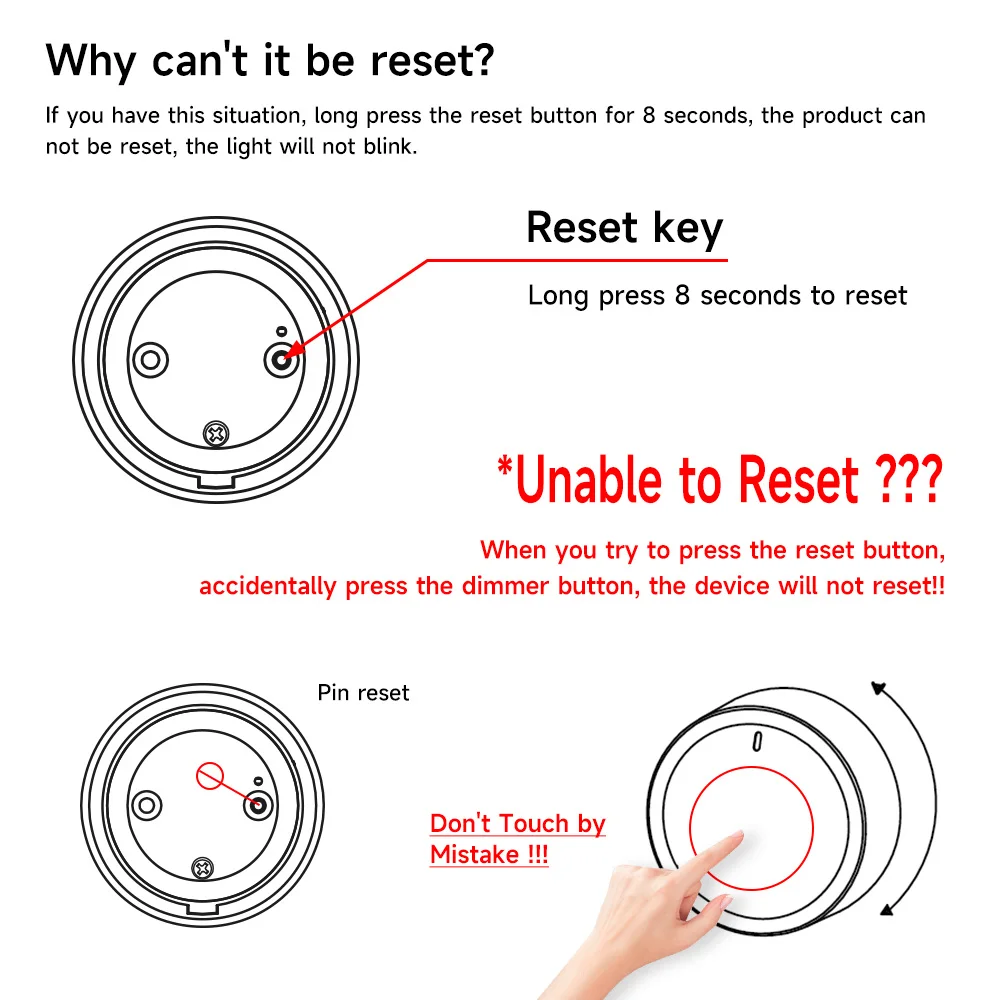 Why can't it be reset?

If you have this situation, long press the reset button for 8 seconds, the product can not be reset, the light will not blink.

Reset key

Long press 8 seconds to reset

*Unable to Reset ???

When you try to press the reset button, accidentally press the dimmer button, the device will not reset!!

Pin reset

Don't Touch by Mistake !!!