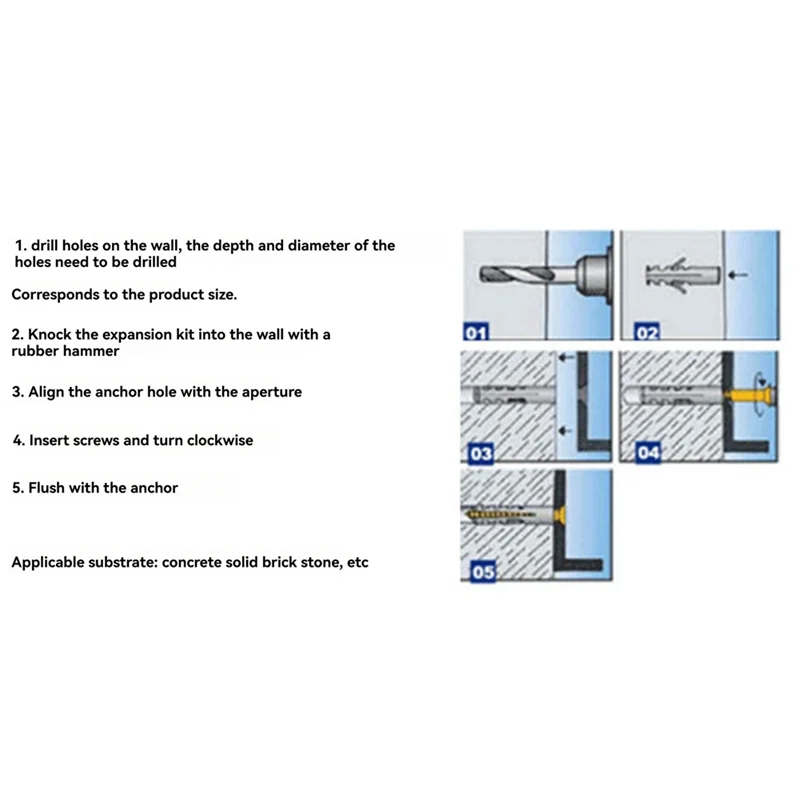 1. drill holes on the wall, the depth and diameter of the holes need to be drilled

Corresponds to the product size.

2. Knock the expansion kit into the wall with a rubber hammer

3. Align the anchor hole with the aperture

4. Insert screws and turn clockwise

5. Flush with the anchor

Applicable substrate: concrete solid brick stone, etc

01

02

03

04

05