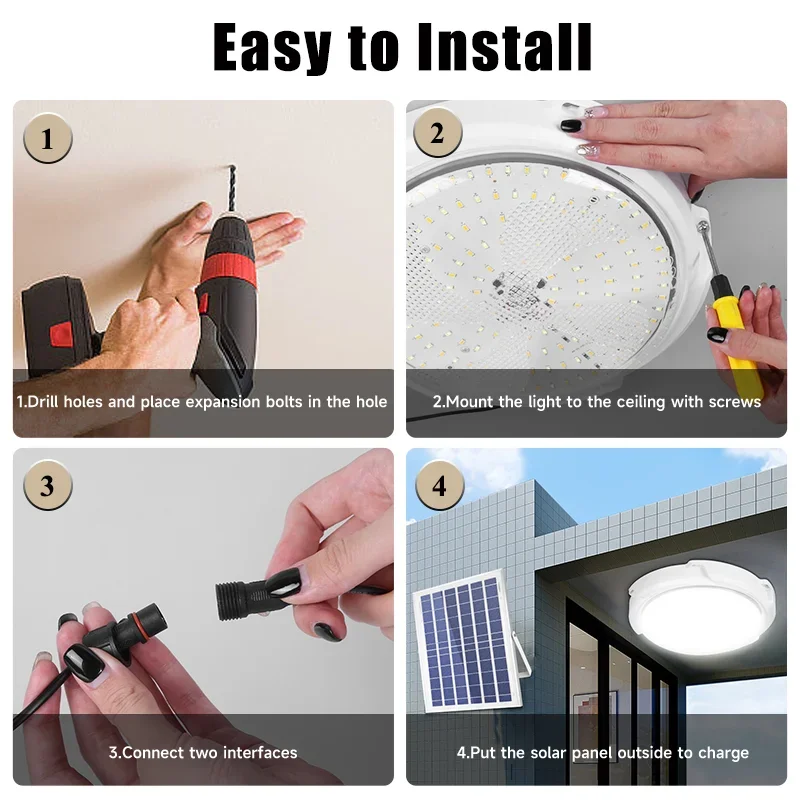 Easy to Install

1

1.Drill holes and place expansion bolts in the hole

2

2.Mount the light to the ceiling with screws

3

3.Connect two interfaces

4

4.Put the solar panel outside to charge