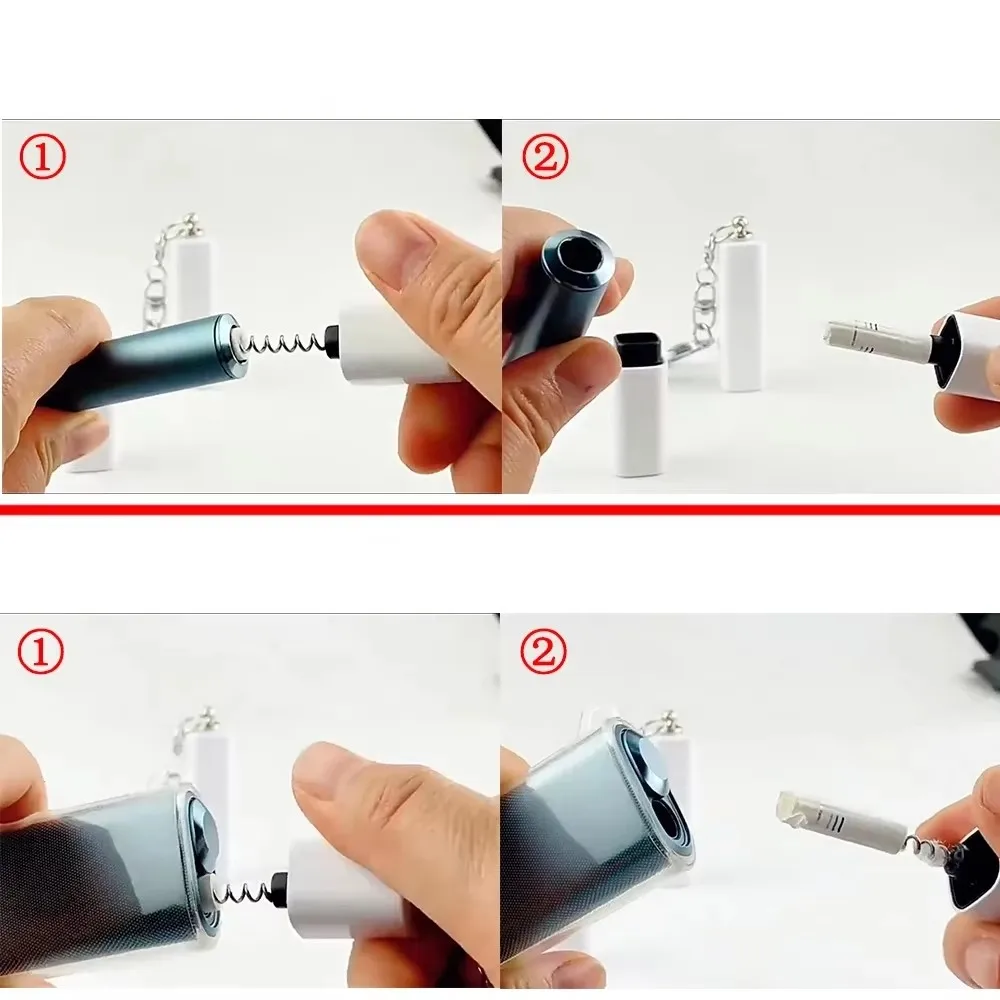 ①

②

①

②