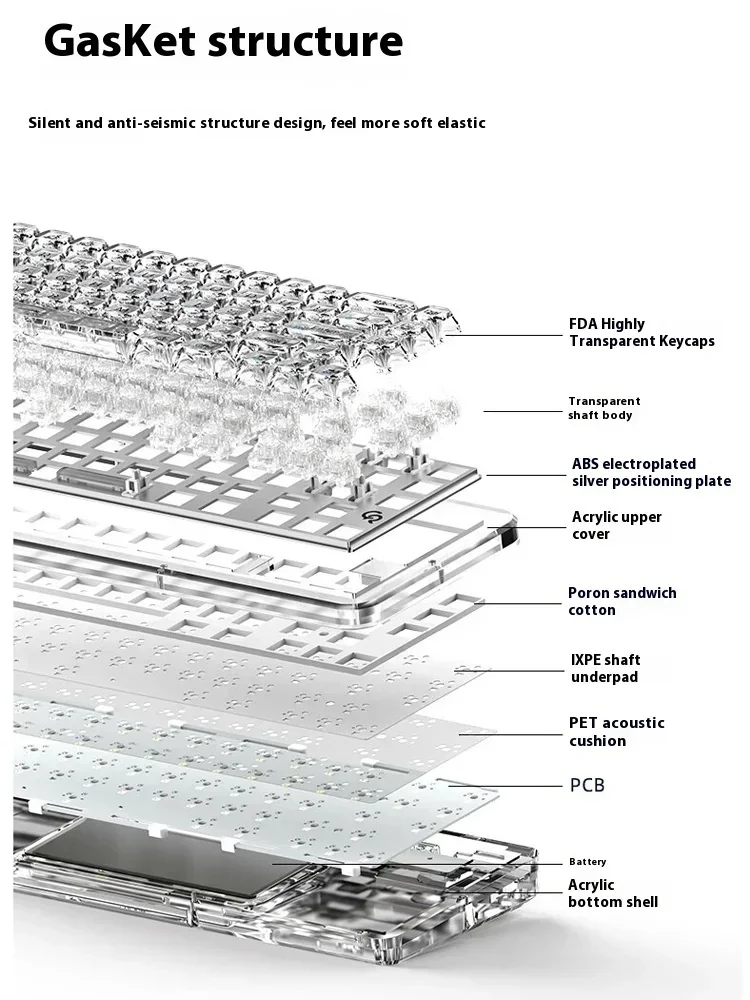 GasKet structure

Silent and anti-seismic structure design, feel more soft elastic

FDA Highly Transparent Keycaps

Transparent shaft body

ABS electroplated silver positioning plate

Acrylic upper cover

Poron sandwich cotton

IXPE shaft underpad

PET acoustic cushion

PCB

Battery

Acrylic bottom shell