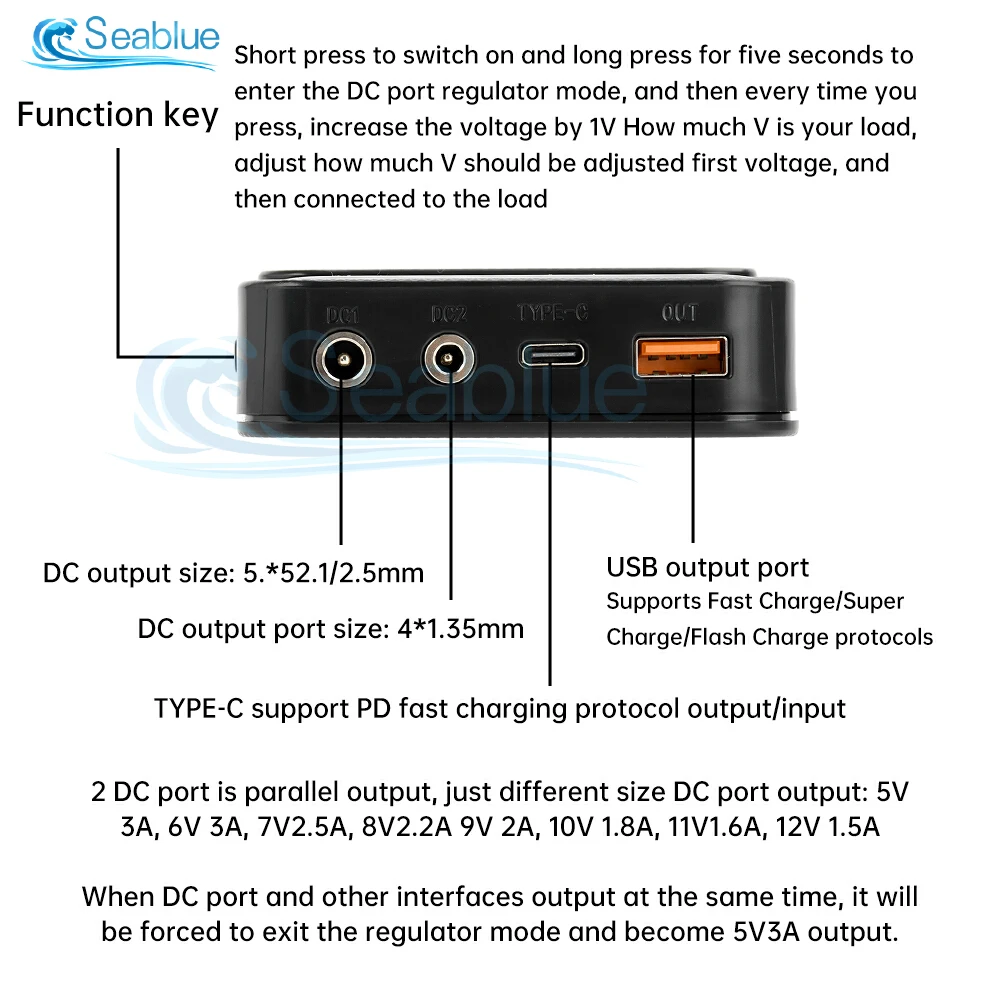 Seablue

Function key

Short press to switch on and long press for five seconds to enter the DC port regulator mode, and then every time you press, increase the voltage by 1V How much V is your load, adjust how much V should be adjusted first voltage, and then connected to the load

DC1 DC2 TYPE-C OUT

Seablue

DC output size: 5.*52.1/2.5mm

DC output port size: 4*1.35mm

USB output port
Supports Fast Charge/Super Charge/Flash Charge protocols

TYPE-C support PD fast charging protocol output/input

2 DC port is parallel output, just different size DC port output: 5V 3A, 6V 3A, 7V2.5A, 8V2.2A 9V 2A, 10V 1.8A, 11V1.6A, 12V 1.5A

When DC port and other interfaces output at the same time, it will be forced to exit the regulator mode and become 5V3A output.