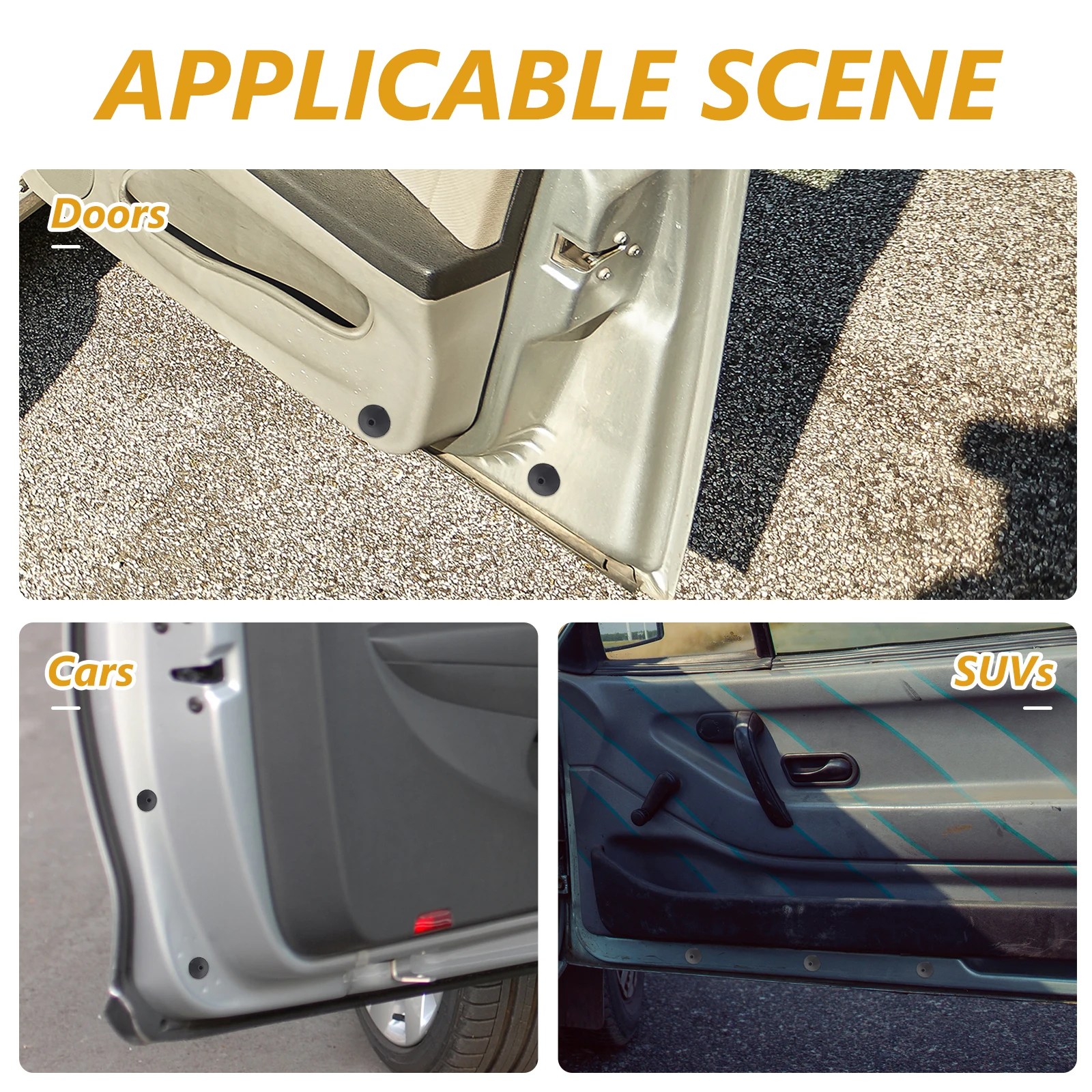 APPLICABLE SCENE

Doors

Cars

SUVs