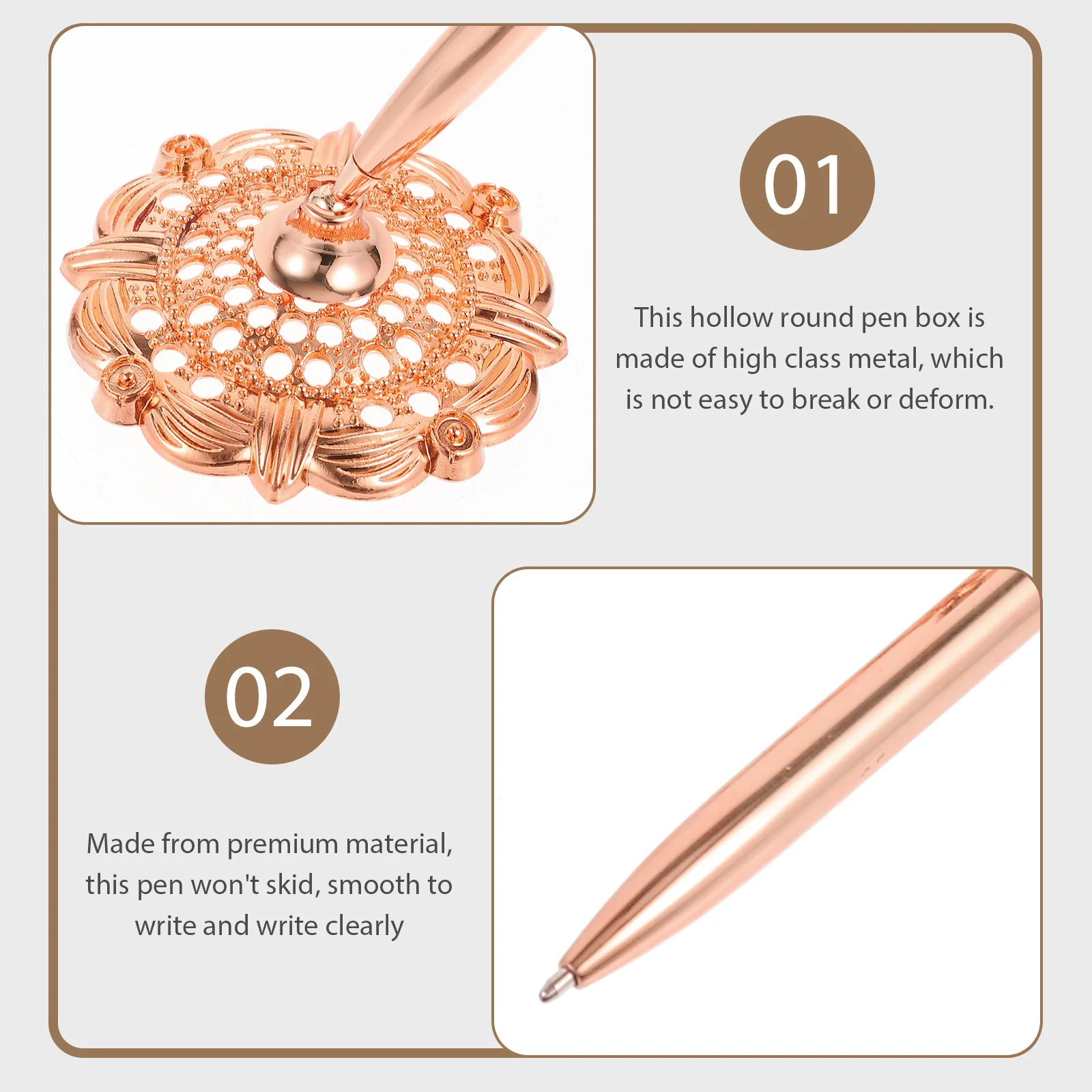 01

This hollow round pen box is made of high class metal, which is not easy to break or deform.

02

Made from premium material, this pen won't skid, smooth to write and write clearly