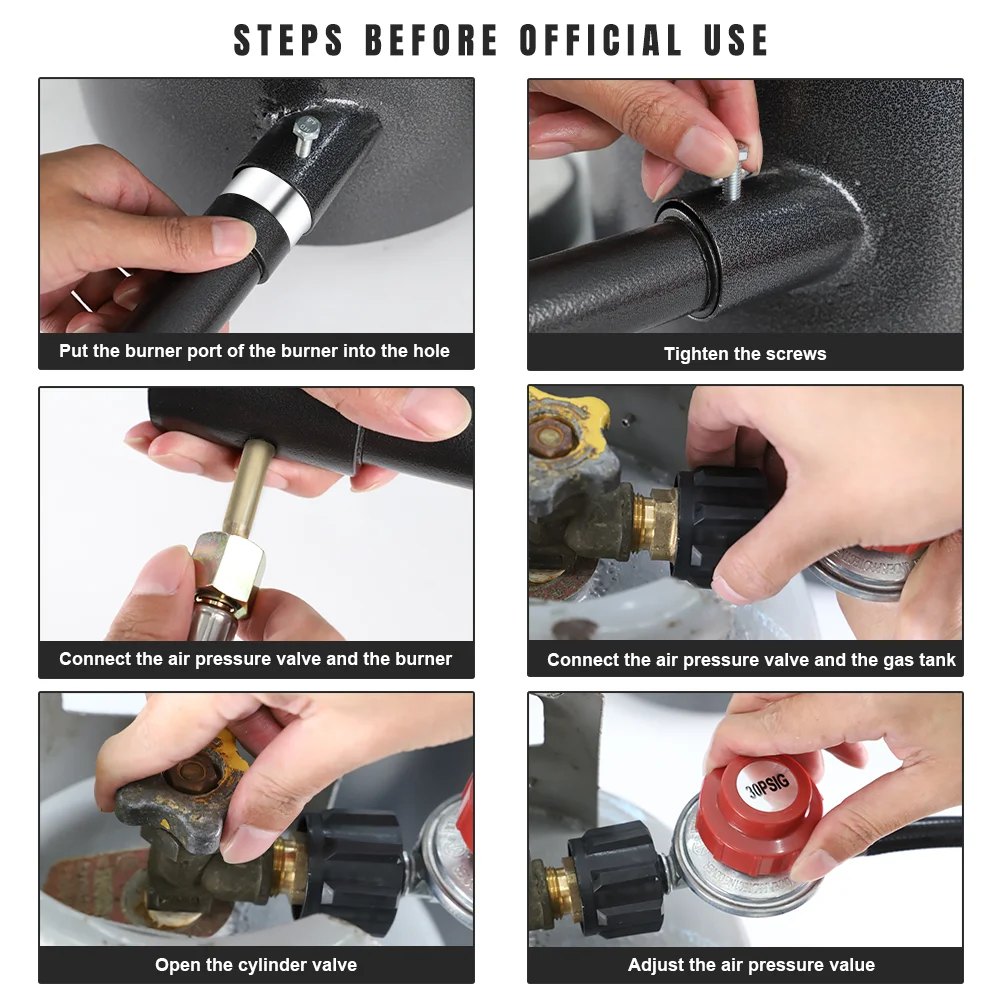 STEPS BEFORE OFFICIAL USE

Put the burner port of the burner into the hole

Tighten the screws

Connect the air pressure valve and the burner

Connect the air pressure valve and the gas tank

Open the cylinder valve

30PSIG

Adjust the air pressure value