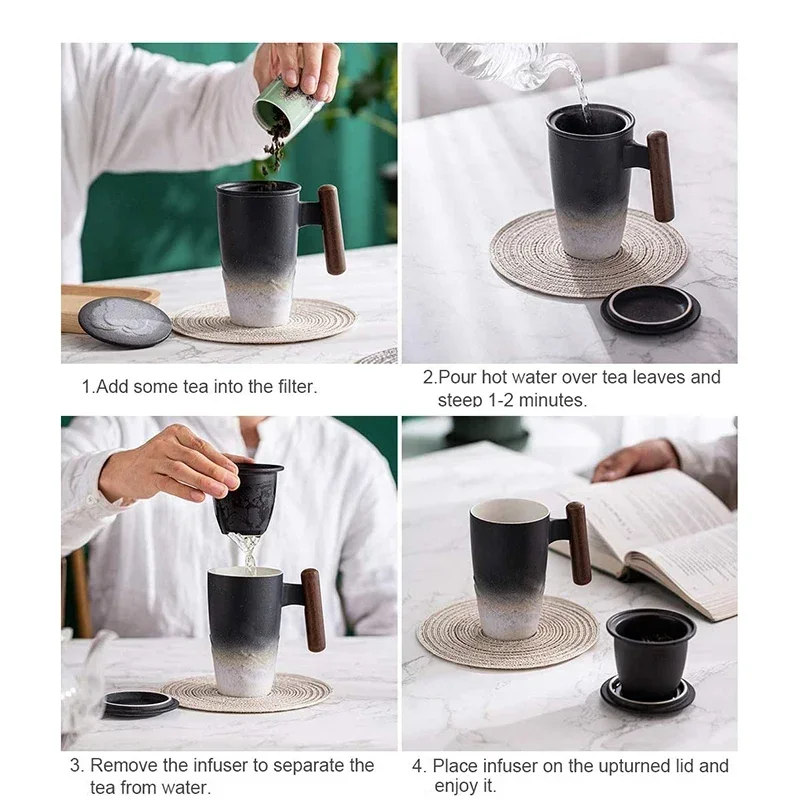 1.Add some tea into the filter.

2.Pour hot water over tea leaves and steep 1-2 minutes.

3. Remove the infuser to separate the tea from water.

4. Place infuser on the upturned lid and enjoy it.