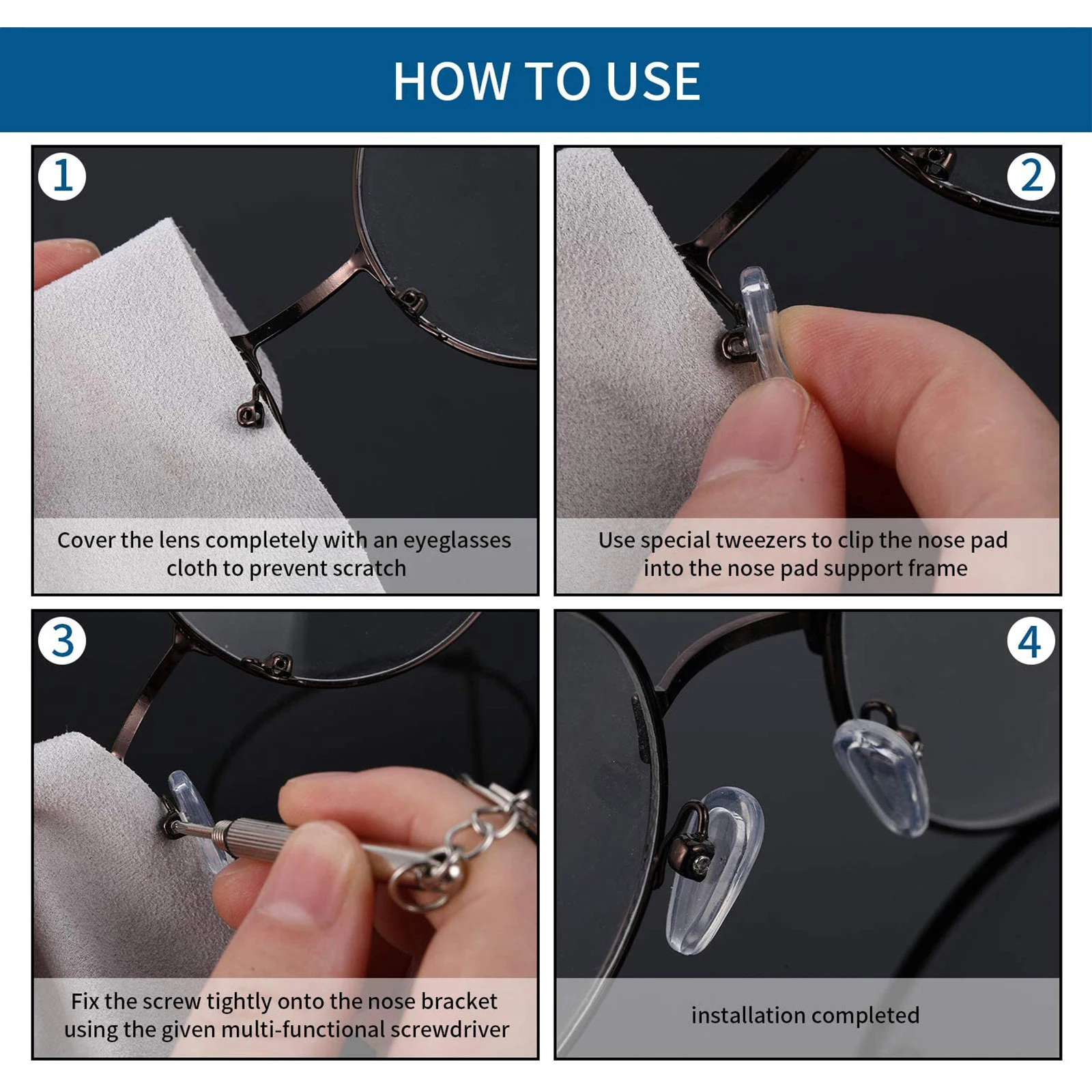 HOW TO USE

1

Cover the lens completely with an eyeglasses cloth to prevent scratch

2

Use special tweezers to clip the nose pad into the nose pad support frame

3

Fix the screw tightly onto the nose bracket using the given multi-functional screwdriver

4

installation completed