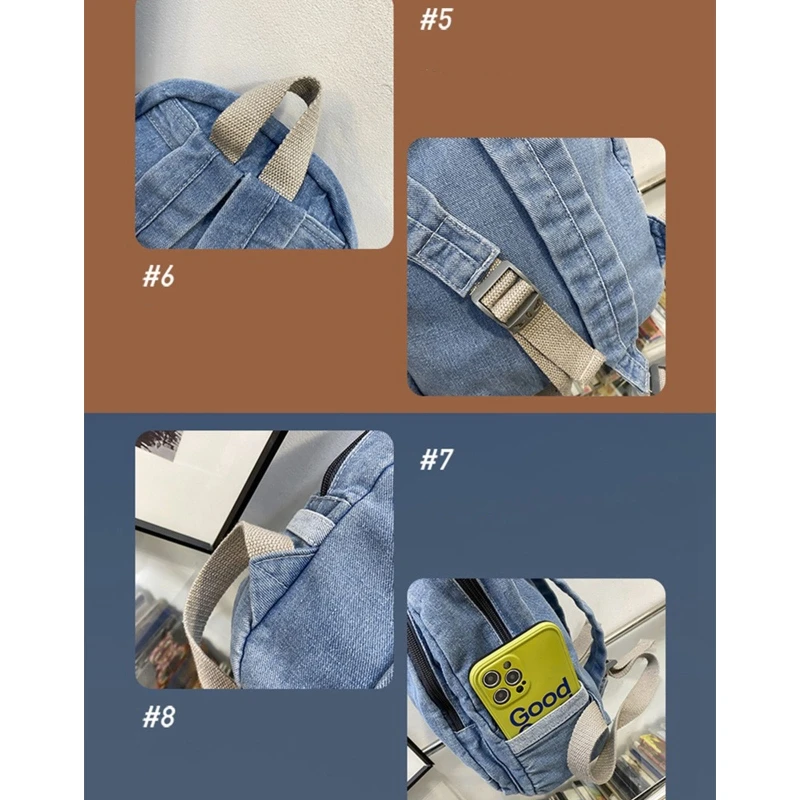 #5

#6

#7

#8

Good